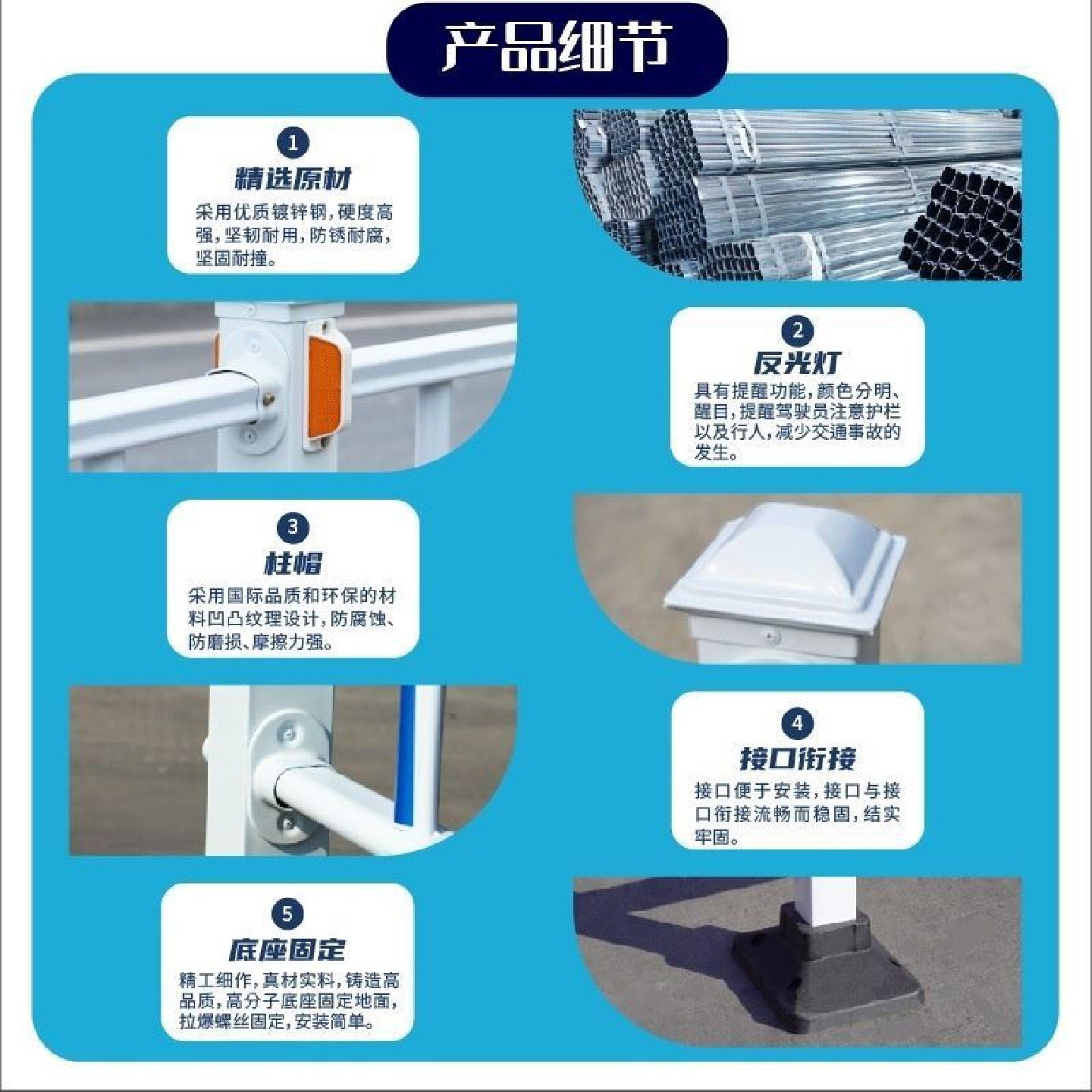 产品细节

1
精选原材
采用优质镀锌钢，硬度高强，坚韧耐用，防锈耐腐，坚固耐撞。

2
反光灯
具有提醒功能，颜色分明、醒目，提醒驾驶员注意护栏以及行人，减少交通事故的发生。

3
柱帽
采用国际品质和环保的材料凹凸纹理设计，防腐蚀、防磨损、摩擦力强。

4
接口衔接
接口便于安装，接口与接口衔接流畅而稳固，结实牢固。

5
底座固定
精工细作，真材实料，铸造高品质，高分子底座固定地面，拉爆螺丝固定，安装简单。