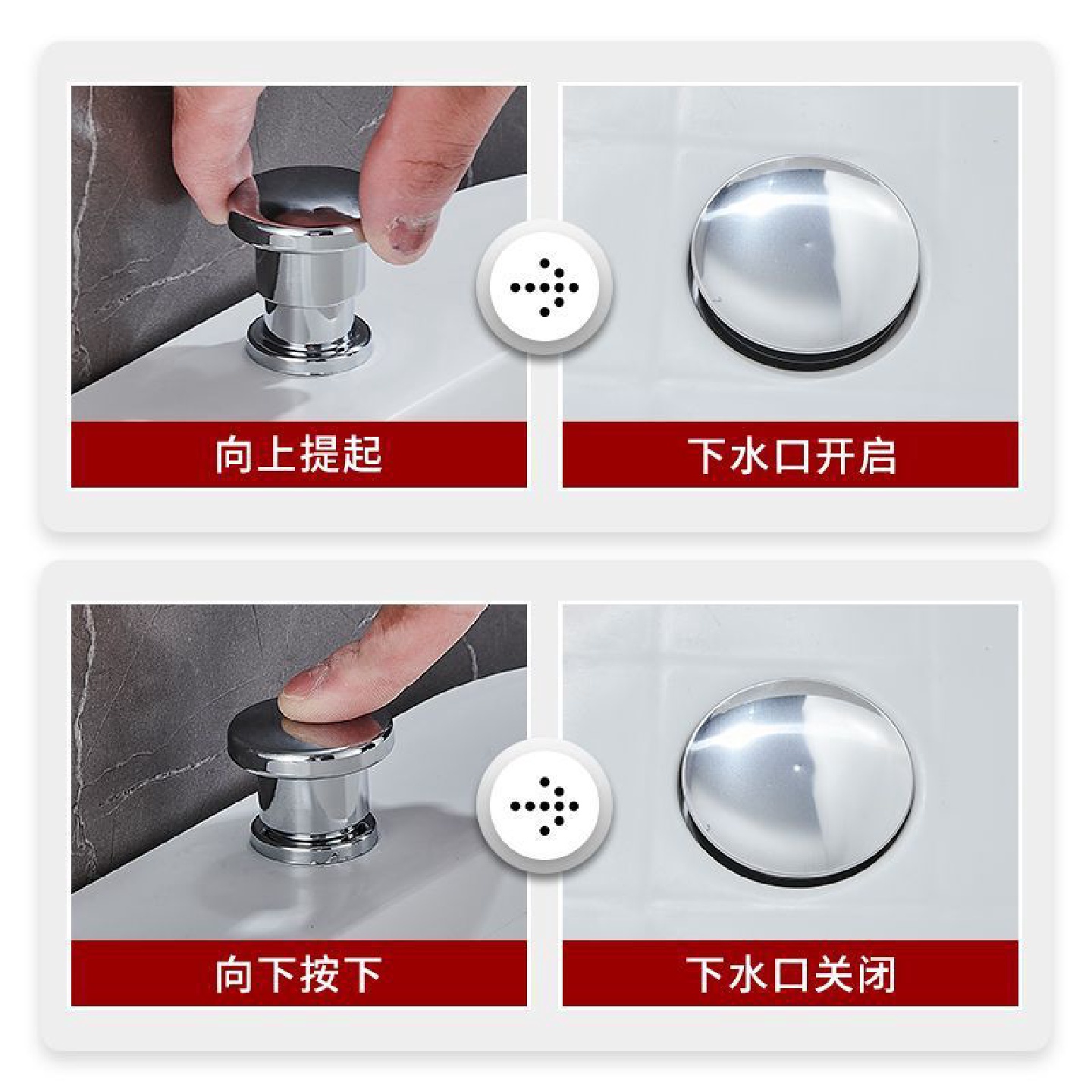 向上提起

下水口开启

向下按下

下水口关闭