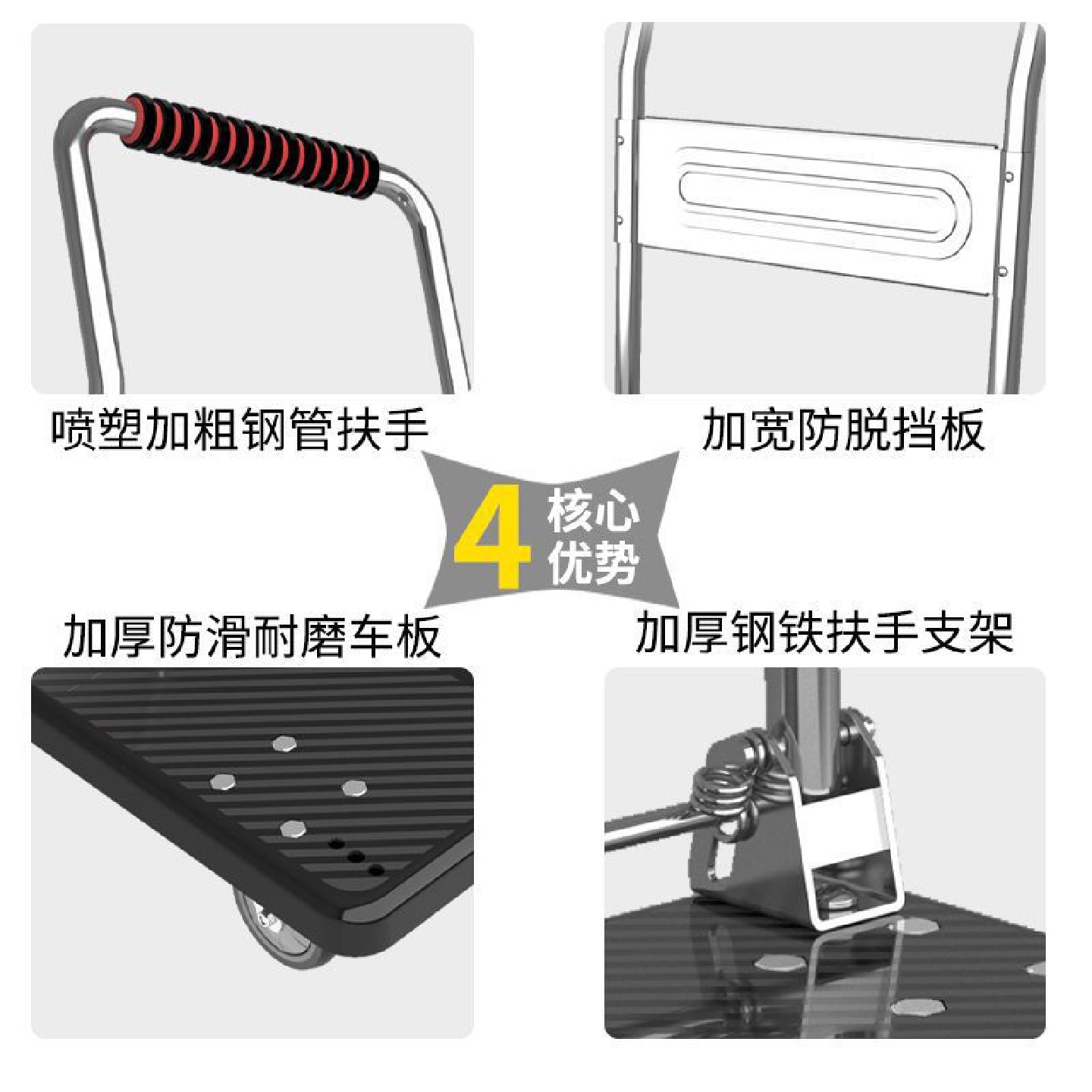 喷塑加粗钢管扶手

加宽防脱挡板

4 核心优势

加厚防滑耐磨车板

加厚钢铁扶手支架