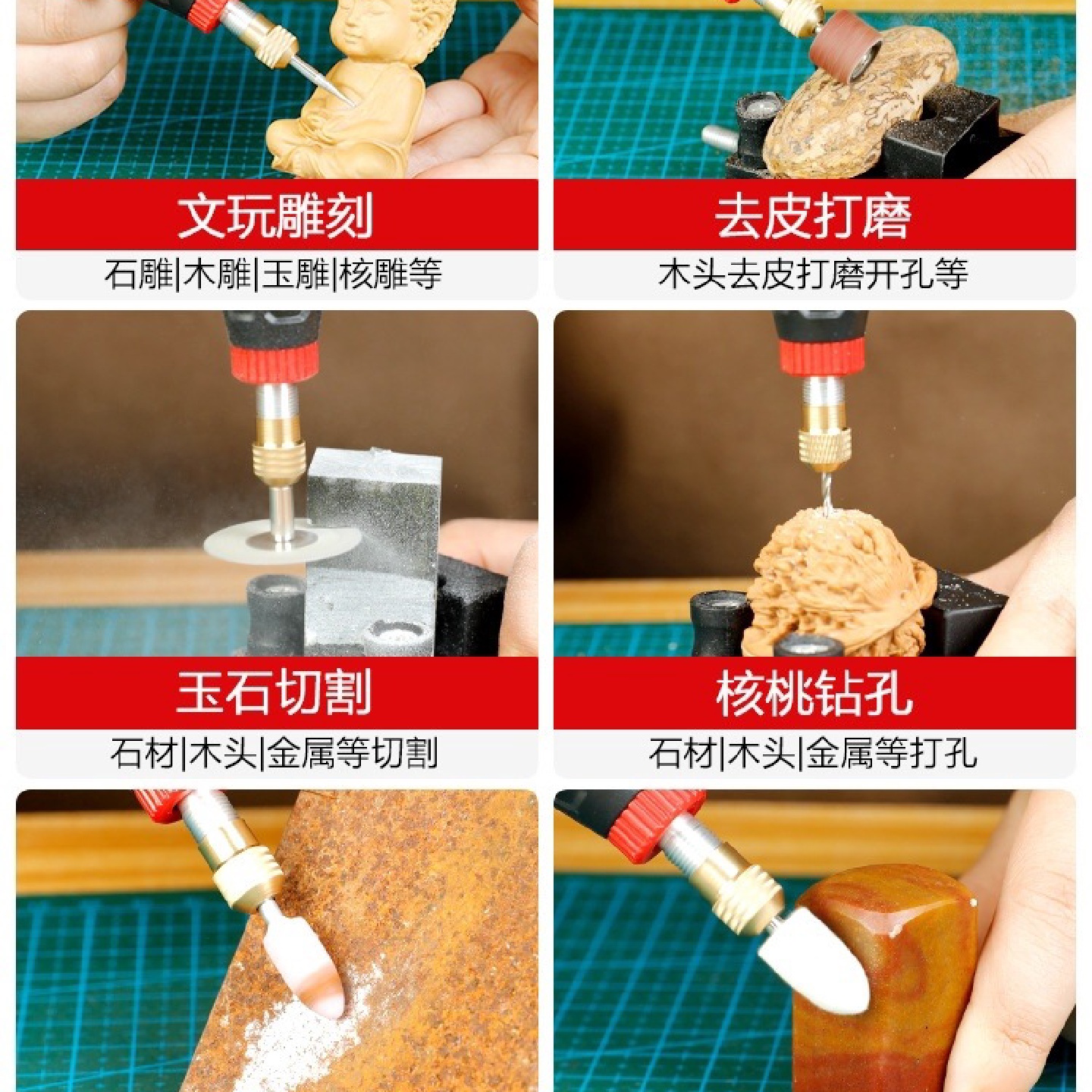 文玩雕刻

石雕|木雕|玉雕|核雕等

去皮打磨

木头去皮打磨开孔等

玉石切割

石材|木头|金属等切割

核桃钻孔

石材|木头|金属等打孔