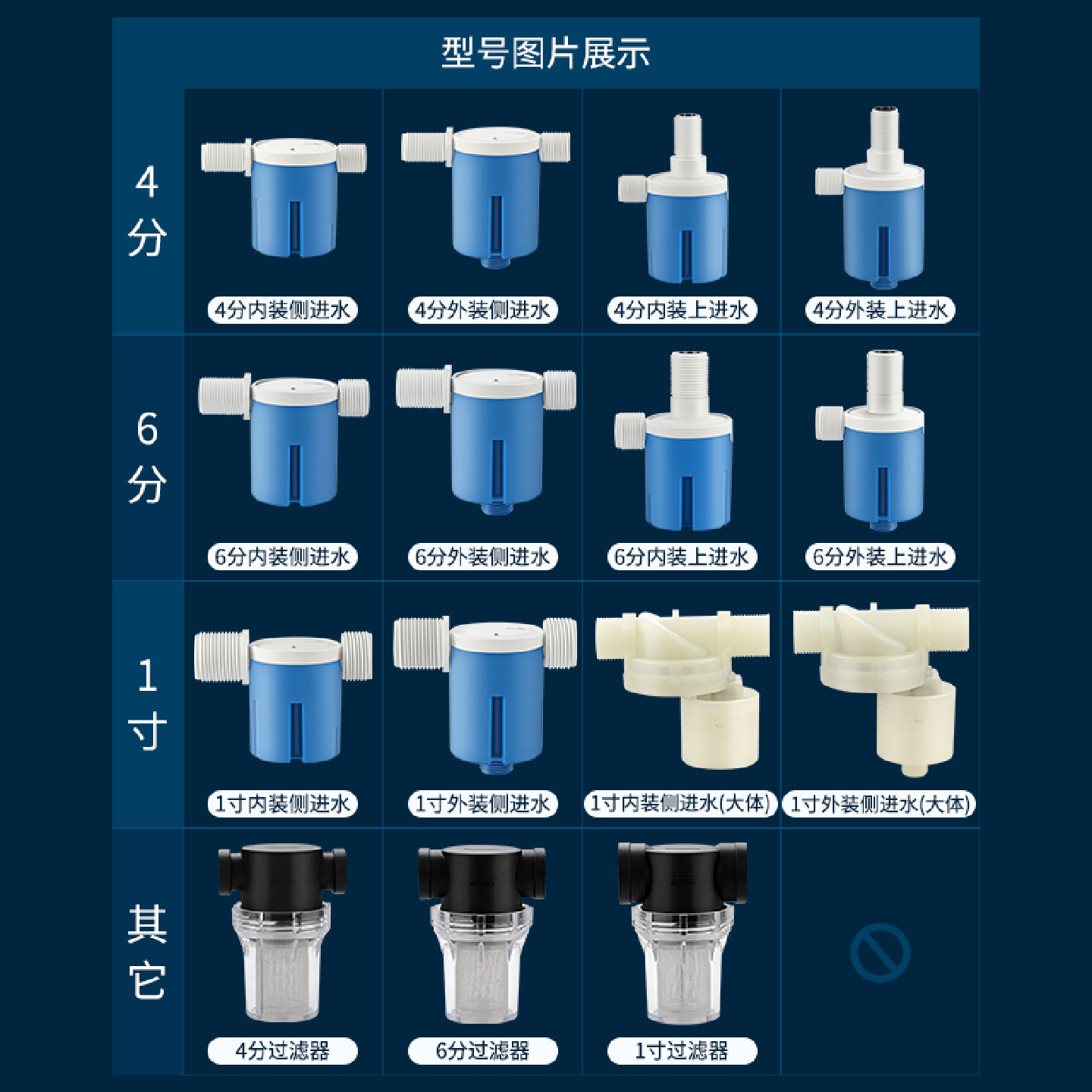 型号图片展示

4分

4分内装侧进水

4分外装侧进水

4分内装上进水

4分外装上进水

6分

6分内装侧进水

6分外装侧进水

6分内装上进水

6分外装上进水

1寸

1寸内装侧进水

1寸外装侧进水

1寸内装侧进水(大体)

1寸外装侧进水(大体)

其它

4分过滤器

6分过滤器

1寸过滤器