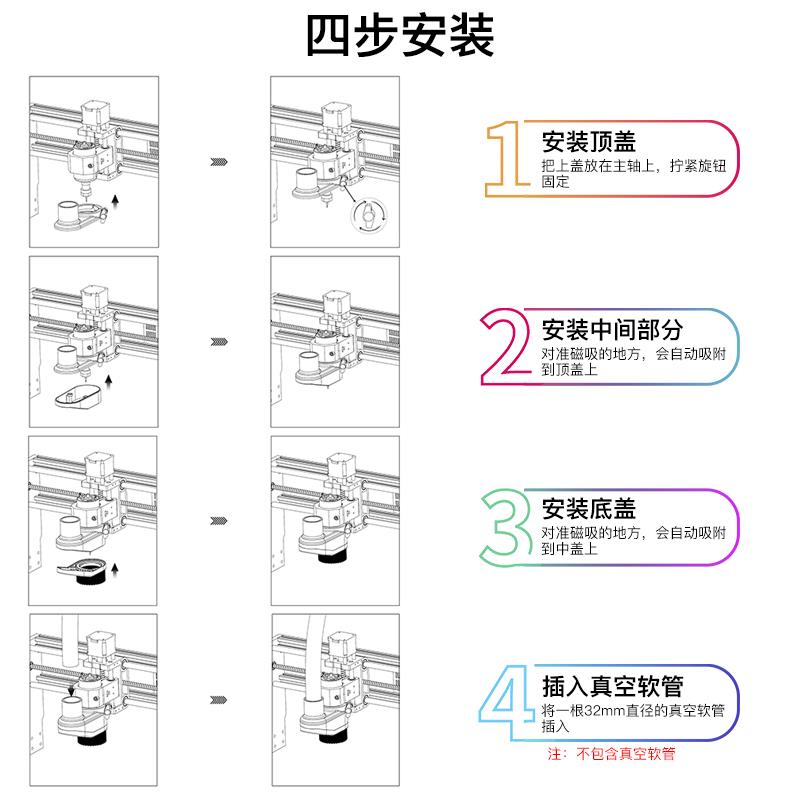 四步安装

1
安装顶盖
把上盖放在主轴上，拧紧旋钮固定

2
安装中间部分
对准磁吸的地方，会自动吸附到顶盖上

3
安装底盖
对准磁吸的地方，会自动吸附到中盖上

4
插入真空软管
将一根32mm直径的真空软管插入
注：不包含真空软管