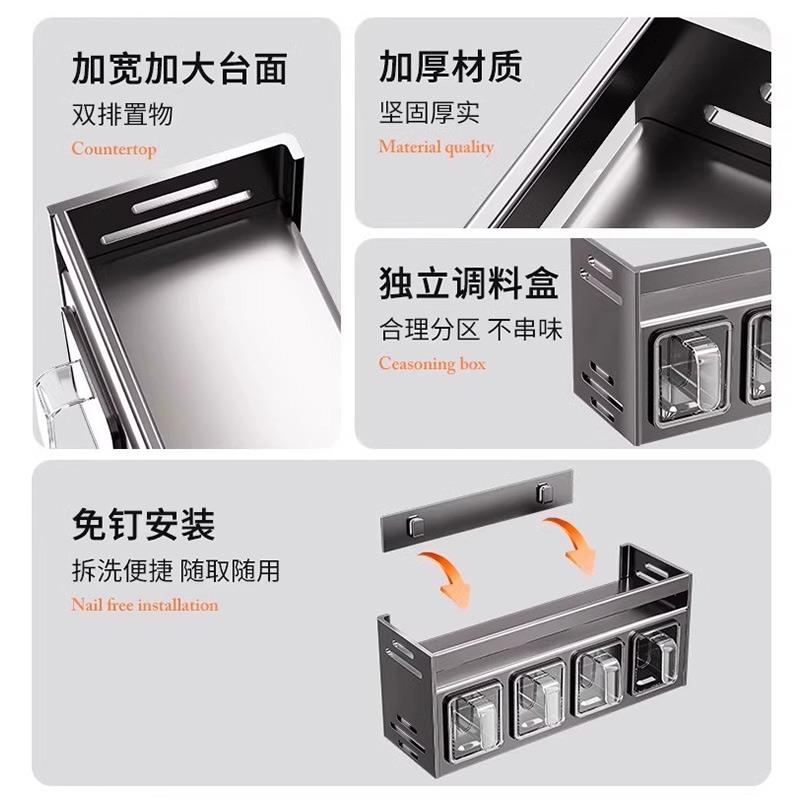 加宽加大台面
双排置物
Countertop

加厚材质
坚固厚实
Material quality

独立调料盒
合理分区 不串味
Ceasoning box

免钉安装
拆洗便捷 随取随用
Nail free installation