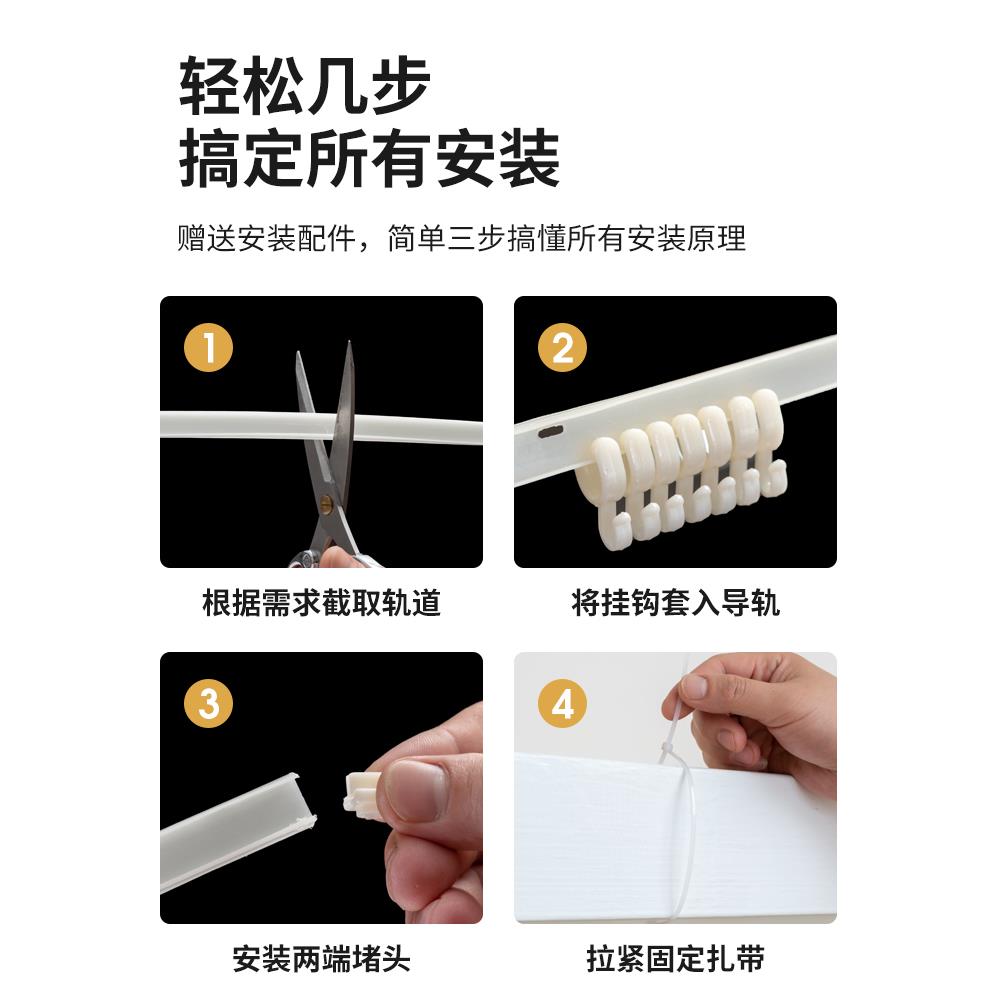 轻松几步
搞定所有安装

赠送安装配件，简单三步搞懂所有安装原理

1

根据需求截取轨道

2

将挂钩套入导轨

3

安装两端堵头

4

拉紧固定扎带