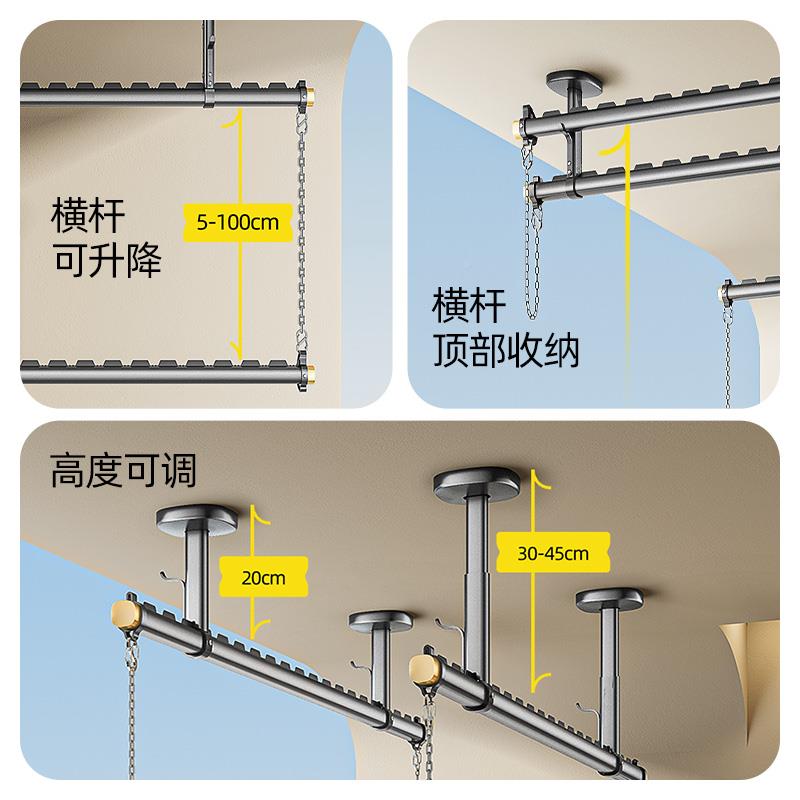 横杆
可升降

5-100cm

横杆
顶部收纳

高度可调

20cm

30-45cm