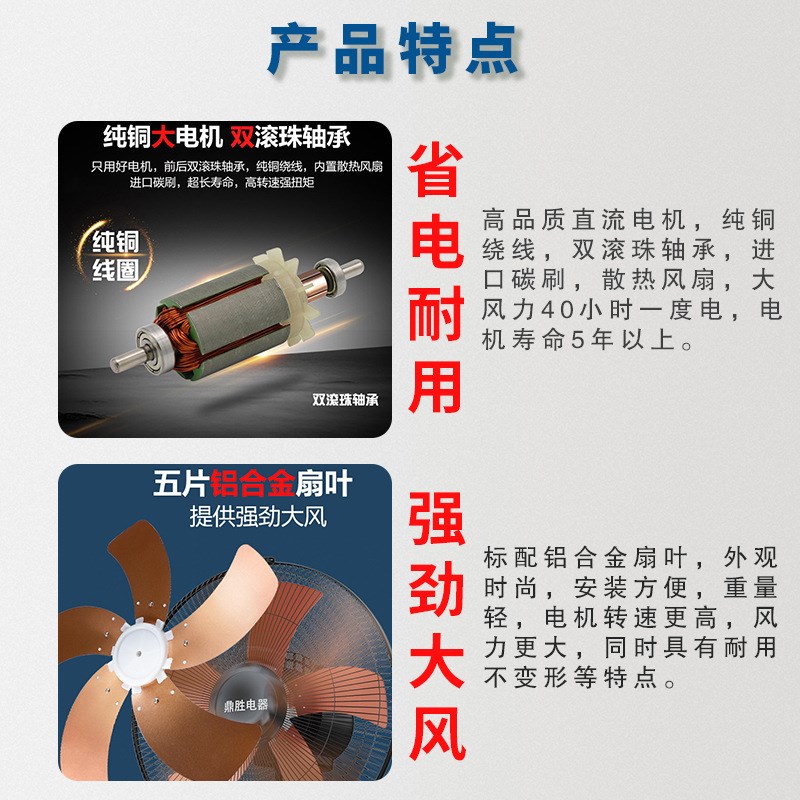 产品特点

纯铜大电机 双滚珠轴承

只用好电机，前后双滚珠轴承，纯铜绕线，内置散热风扇 进口碳刷，超长寿命，高转速强扭矩

纯铜线圈

双滚珠轴承

省电耐用

高品质直流电机，纯铜绕线，双滚珠轴承，进口碳刷，散热风扇，大风力40小时一度电，电机寿命5年以上。

五片铝合金扇叶
提供强劲大风

鼎胜电器

强劲大风

标配铝合金扇叶，外观时尚，安装方便，重量轻，电机转速更高，风力更大，同时具有耐用不变形等特点。