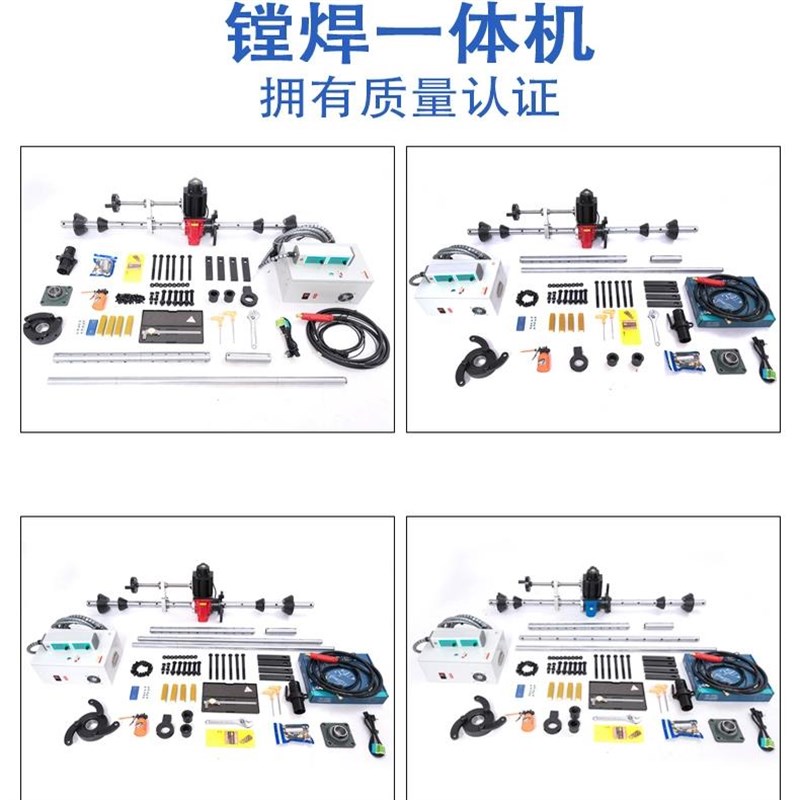 镗焊一体机
拥有质量认证