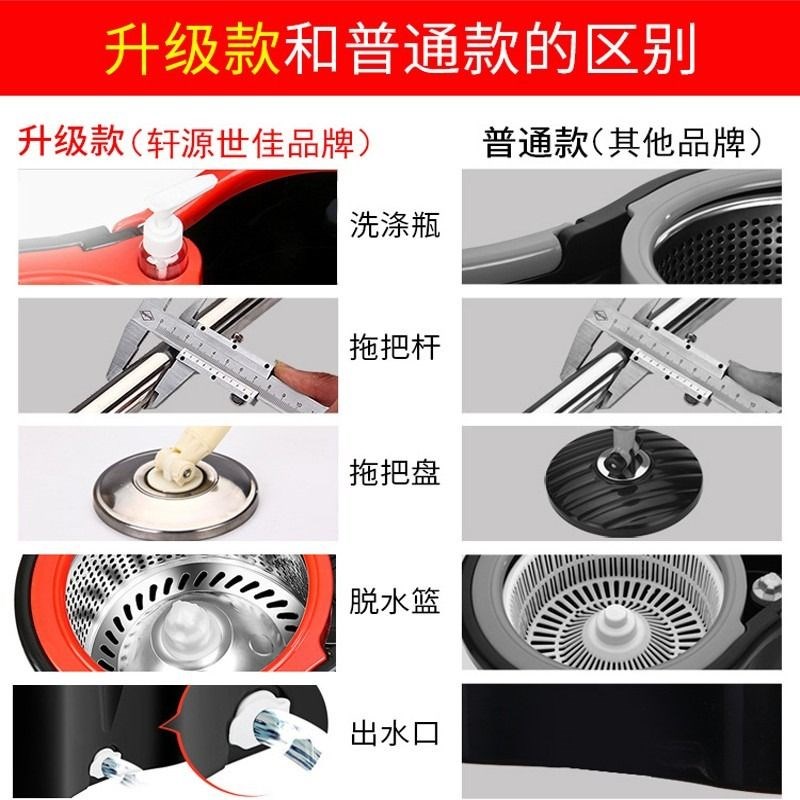 升级款和普通款的区别

升级款（轩源世佳品牌）

普通款（其他品牌）

洗涤瓶

拖把杆

拖把盘

脱水篮

出水口