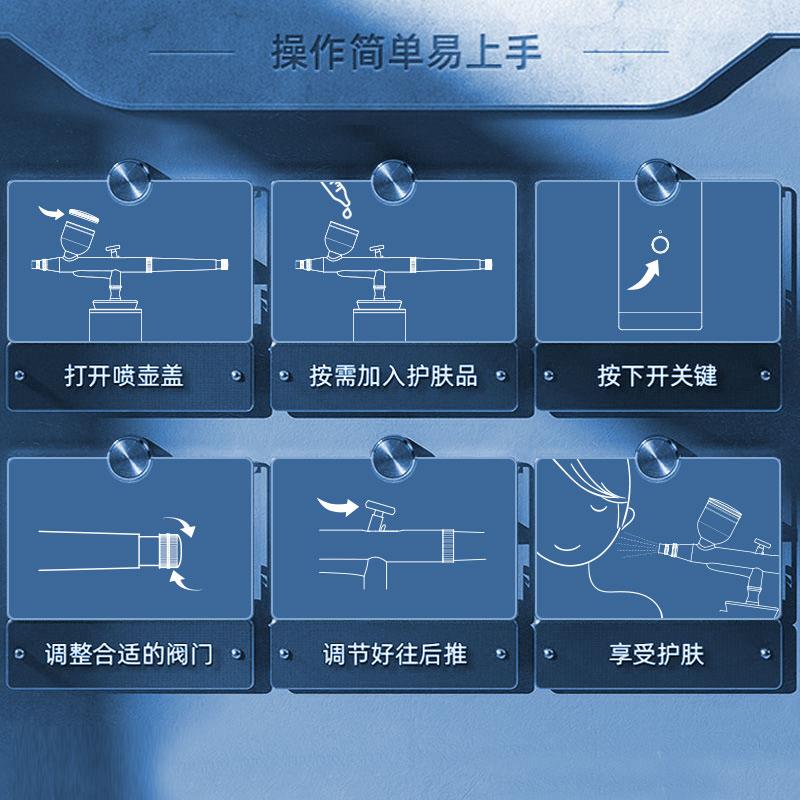 操作简单易上手

打开喷壶盖

按需加入护肤品

按下开关键

调整合适的阀门

调节好往后推

享受护肤