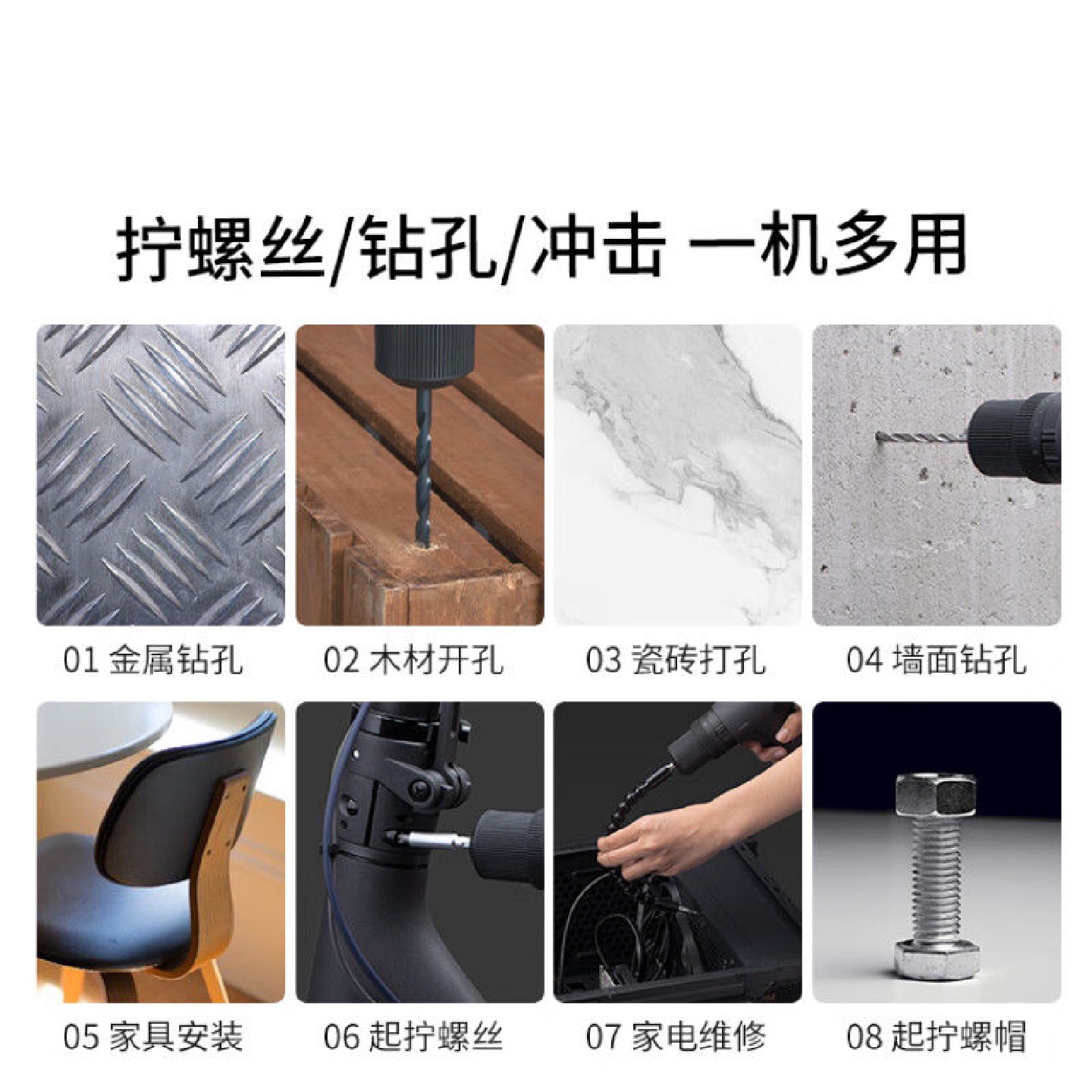 拧螺丝/钻孔/冲击 一机多用

01 金属钻孔

02 木材开孔

03 瓷砖打孔

04 墙面钻孔

05 家具安装

06 起拧螺丝

07 家电维修

08 起拧螺帽