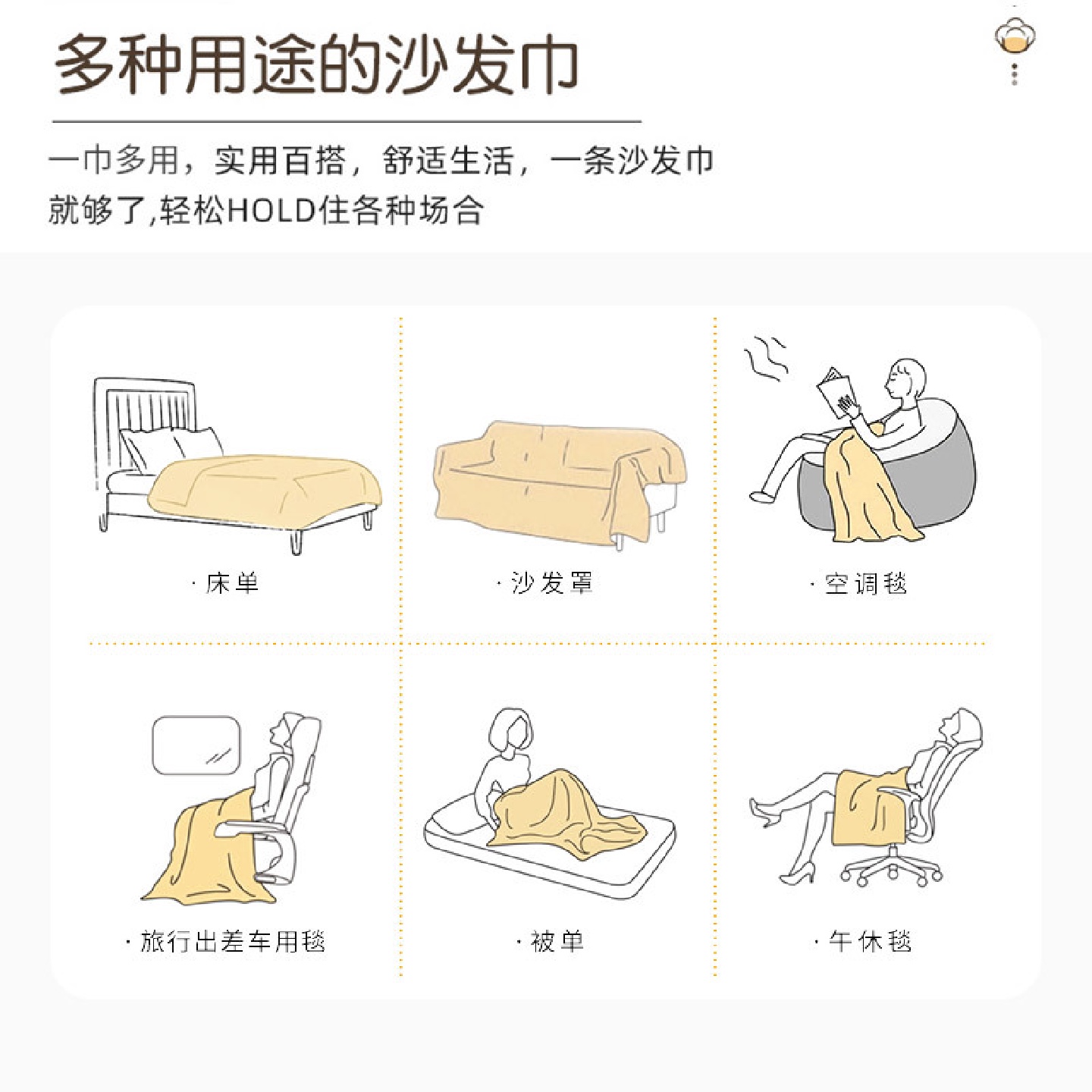 多种用途的沙发巾

一巾多用，实用百搭，舒适生活，一条沙发巾就够了,轻松HOLD住各种场合

· 床单

· 沙发罩

· 空调毯

· 旅行出差车用毯

· 被单

· 午休毯