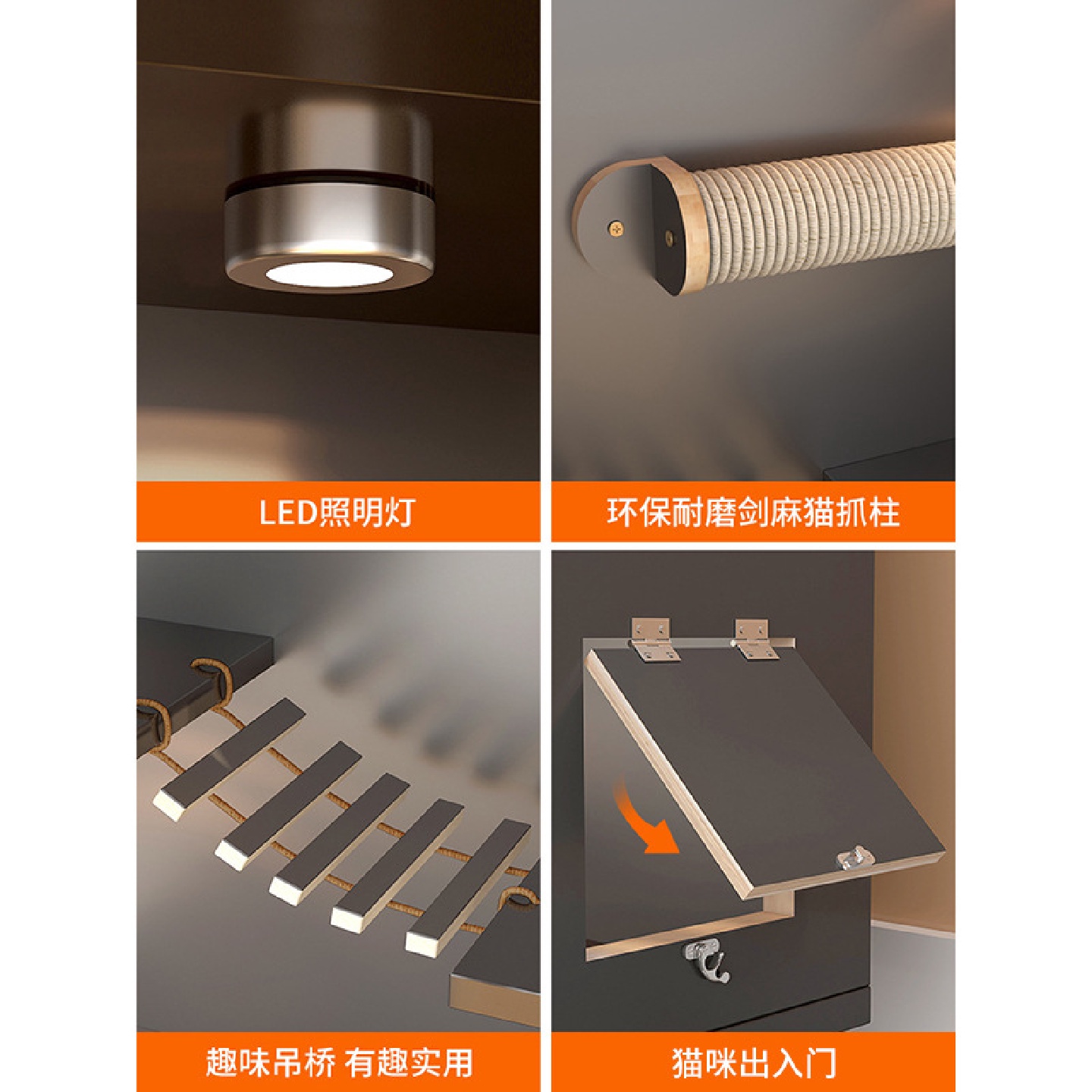 LED照明灯

环保耐磨剑麻猫抓柱

趣味吊桥 有趣实用

猫咪出入门