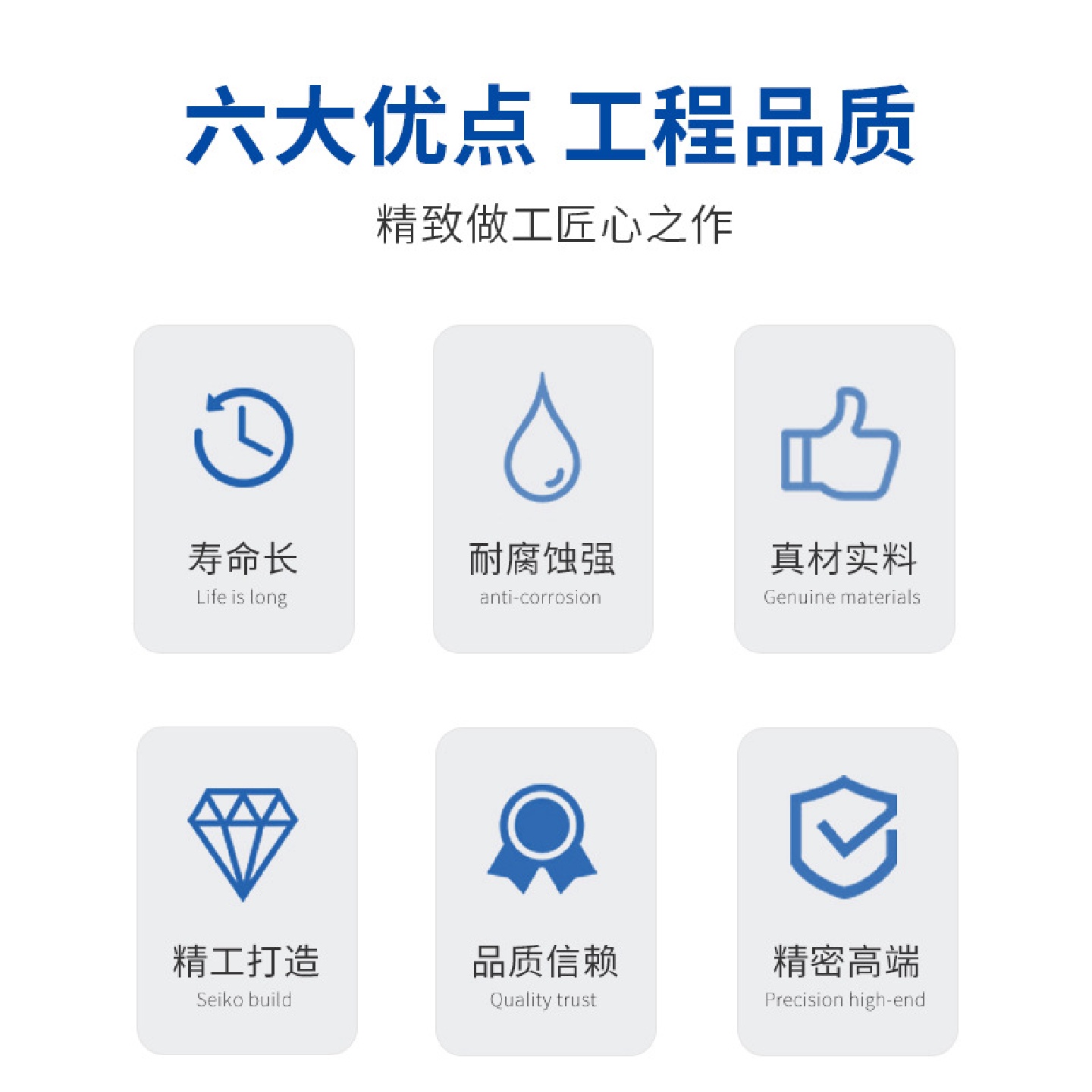 六大优点 工程品质

精致做工匠心之作

寿命长
Life is long

耐腐蚀强
anti-corrosion

真材实料
Genuine materials

精工打造
Seiko build

品质信赖
Quality trust

精密高端
Precision high-end