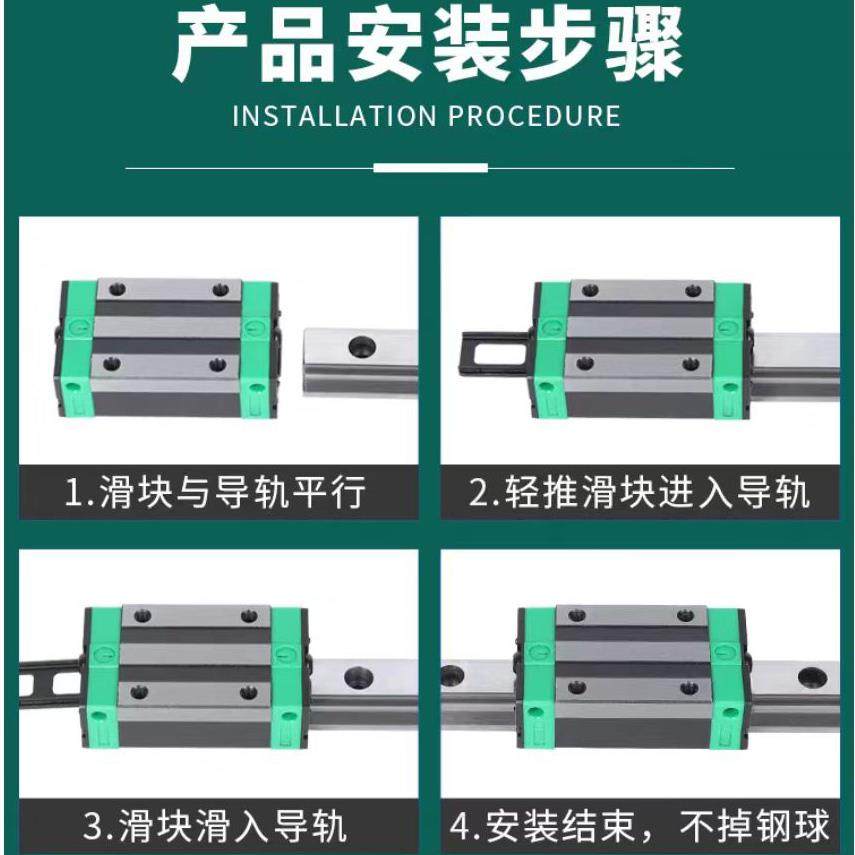 产品安装步骤

INSTALLATION PROCEDURE

1.滑块与导轨平行

2.轻推滑块进入导轨

3.滑块滑入导轨

4.安装结束，不掉钢球