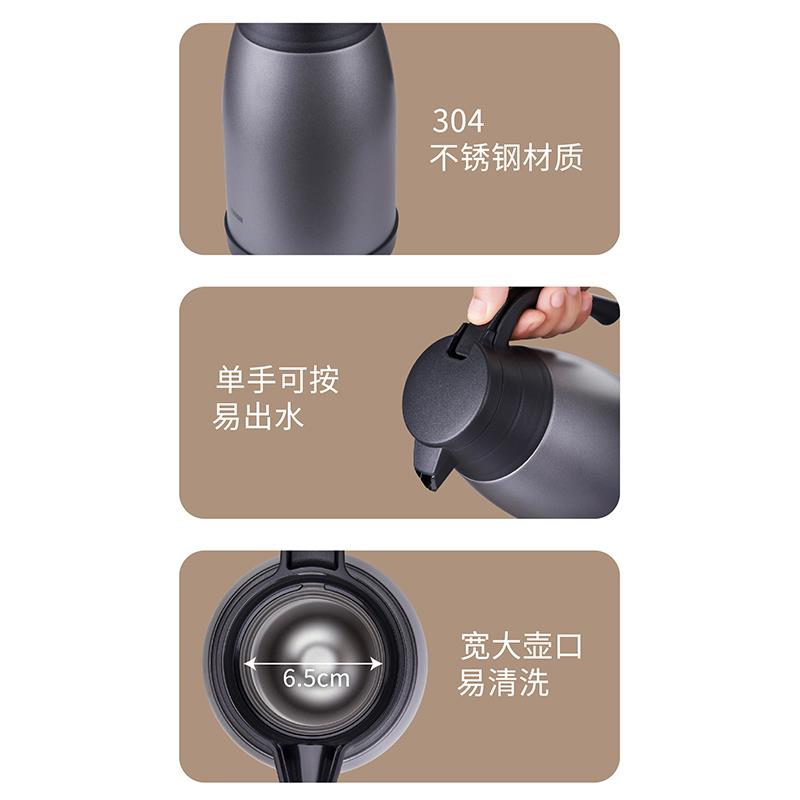 304
不锈钢材质

单手可按
易出水

6.5cm

宽大壶口
易清洗