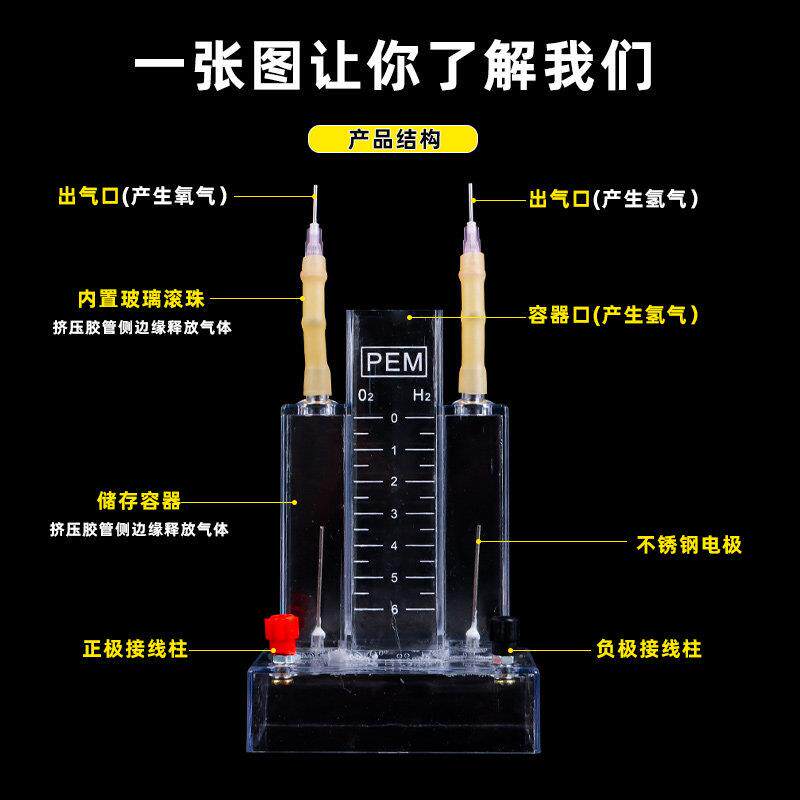 一张图让你了解我们

产品结构

出气口(产生氧气)

出气口(产生氢气)

内置玻璃滚珠
挤压胶管侧边缘释放气体

容器口(产生氢气)

PEM

$O_2$ $H_2$

0
1
2
3
4
5
6

储存容器
挤压胶管侧边缘释放气体

不锈钢电极

正极接线柱

负极接线柱