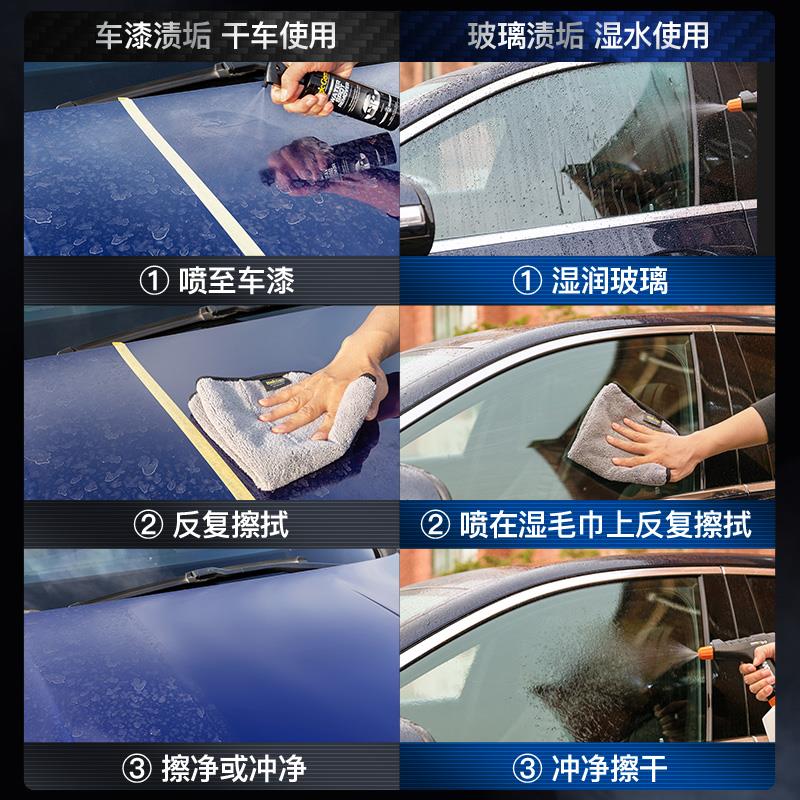 车漆渍垢 干车使用

① 喷至车漆

② 反复擦拭

③ 擦净或冲净

玻璃渍垢 湿水使用

① 湿润玻璃

② 喷在湿毛巾上反复擦拭

③ 冲净擦干