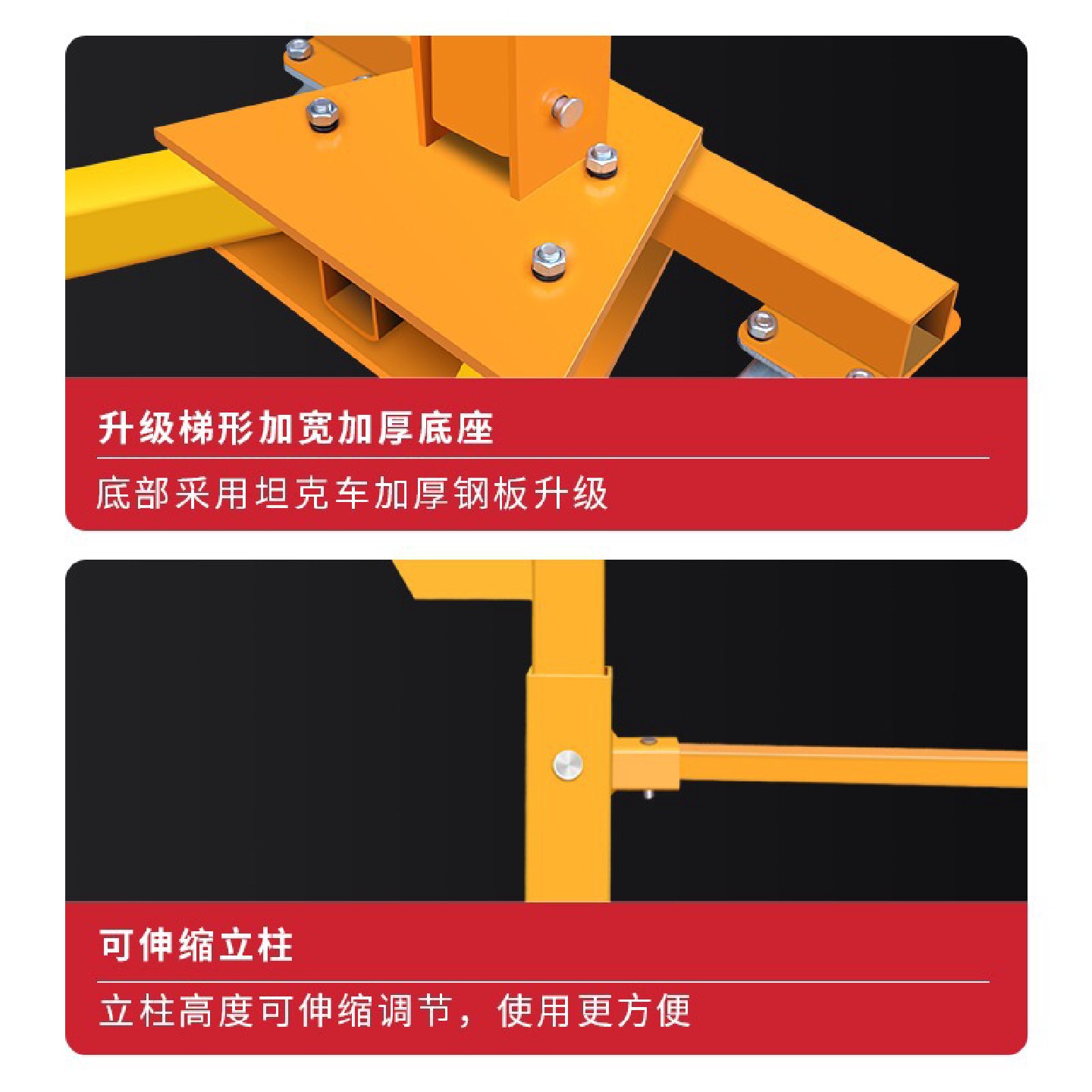 升级梯形加宽加厚底座

底部采用坦克车加厚钢板升级

可伸缩立柱

立柱高度可伸缩调节，使用更方便