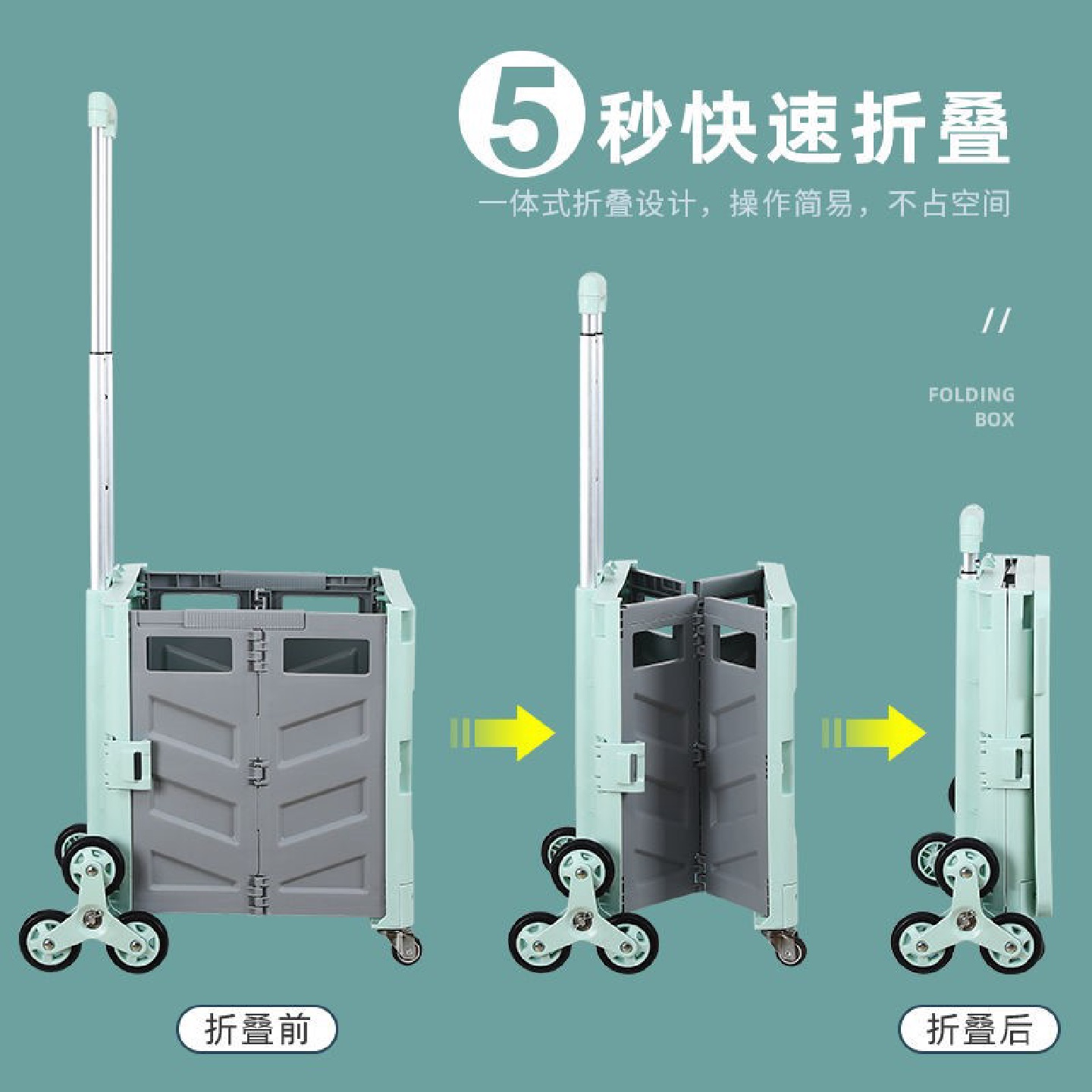 5秒快速折叠

一体式折叠设计，操作简易，不占空间

//

FOLDING BOX

折叠前

折叠后