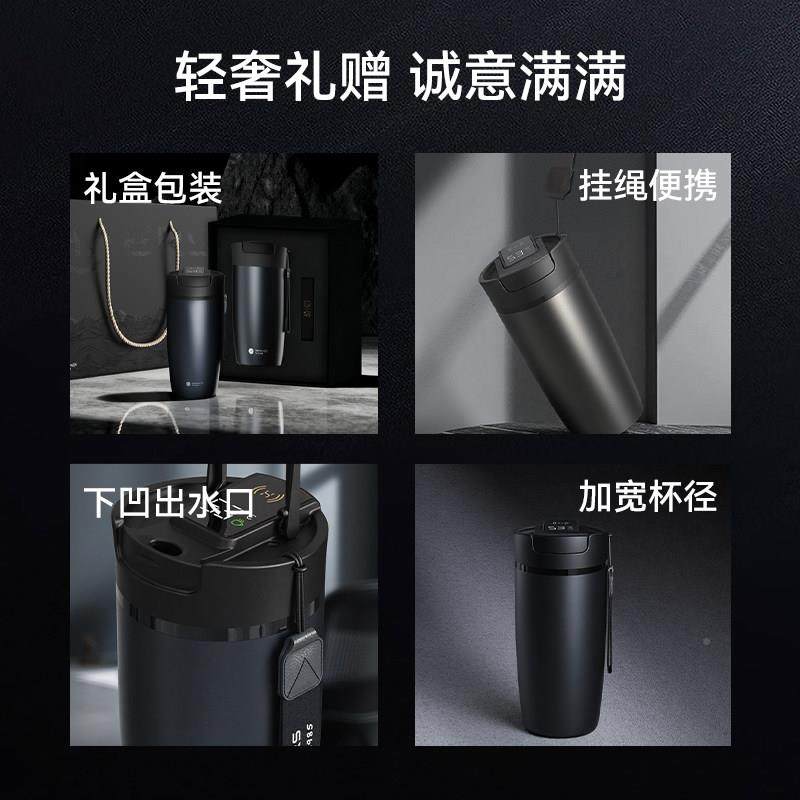 轻奢礼赠 诚意满满

礼盒包装

挂绳便携

下凹出水口

加宽杯径