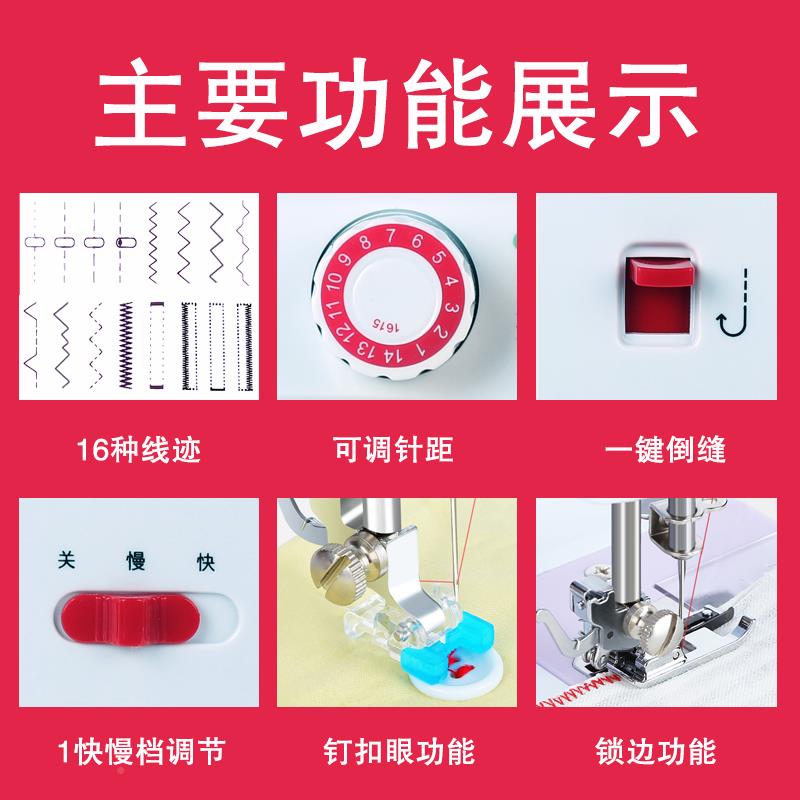 主要功能展示

1
2
3
4
5
6
7
8
9
10
11
12
13
14
1615

16种线迹

可调针距

一键倒缝

关 慢 快

1快慢档调节

钉扣眼功能

锁边功能