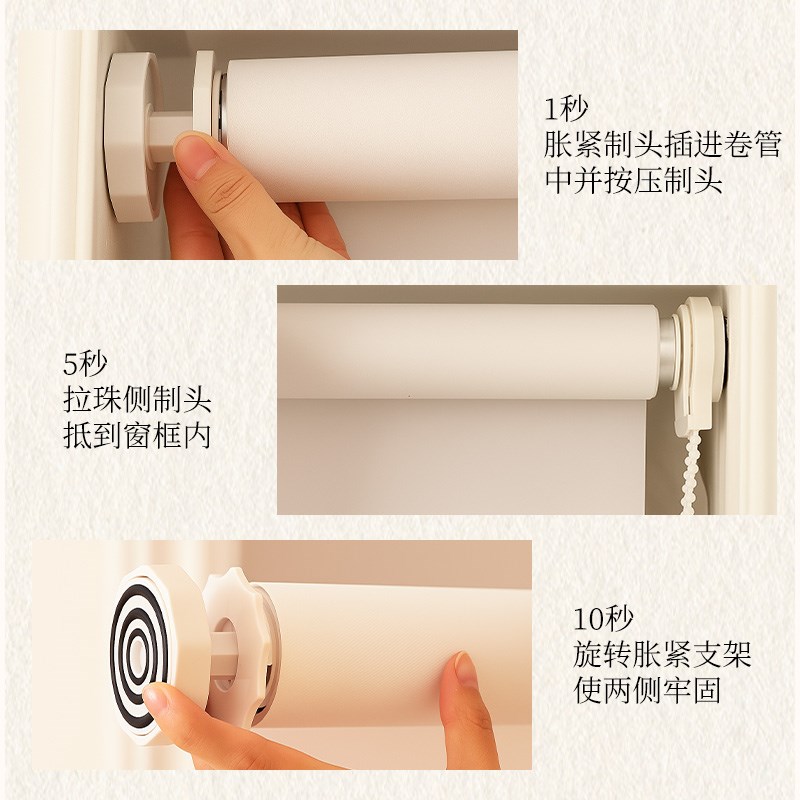 1秒
胀紧制头插进卷管中并按压制头

5秒
拉珠侧制头抵到窗框内

10秒
旋转胀紧支架使两侧牢固