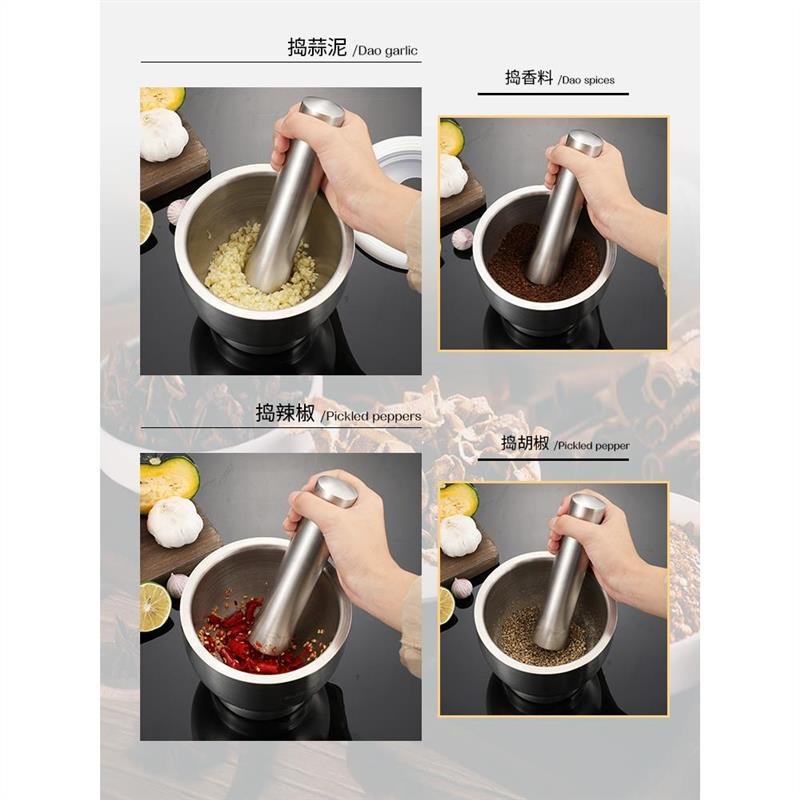 捣蒜泥 /Dao garlic

捣香料 /Dao spices

捣辣椒 /Pickled peppers

捣胡椒 /Pickled pepper