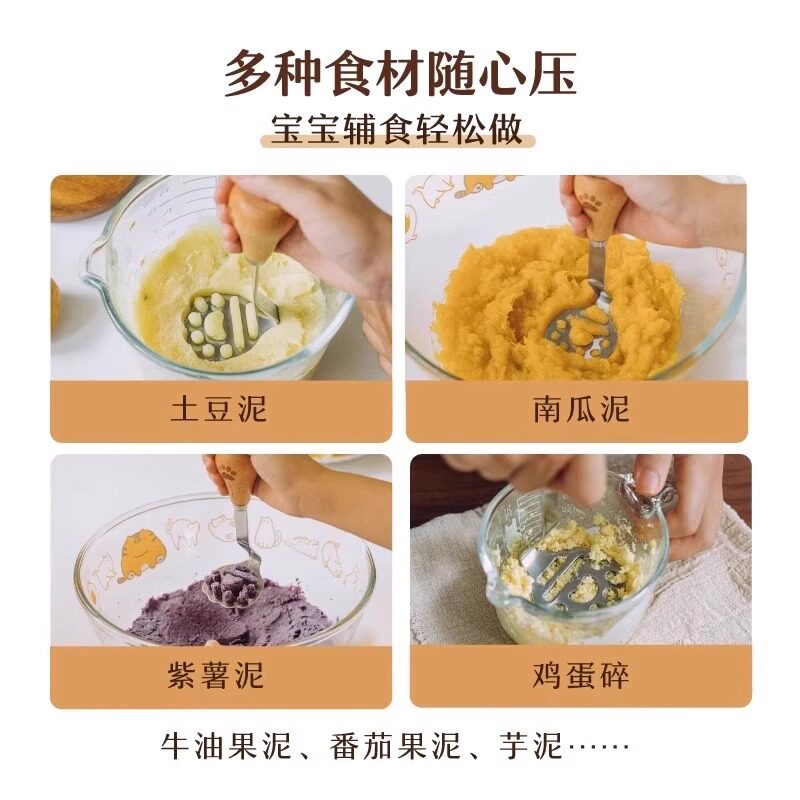 多种食材随心压
宝宝辅食轻松做

土豆泥

南瓜泥

紫薯泥

鸡蛋碎

牛油果泥、番茄果泥、芋泥……