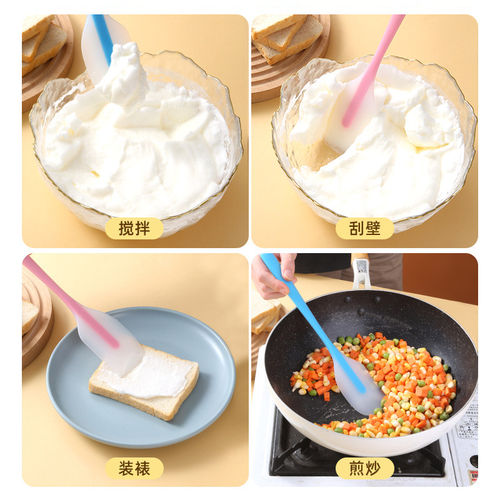 搅拌

刮壁

装裱

煎炒