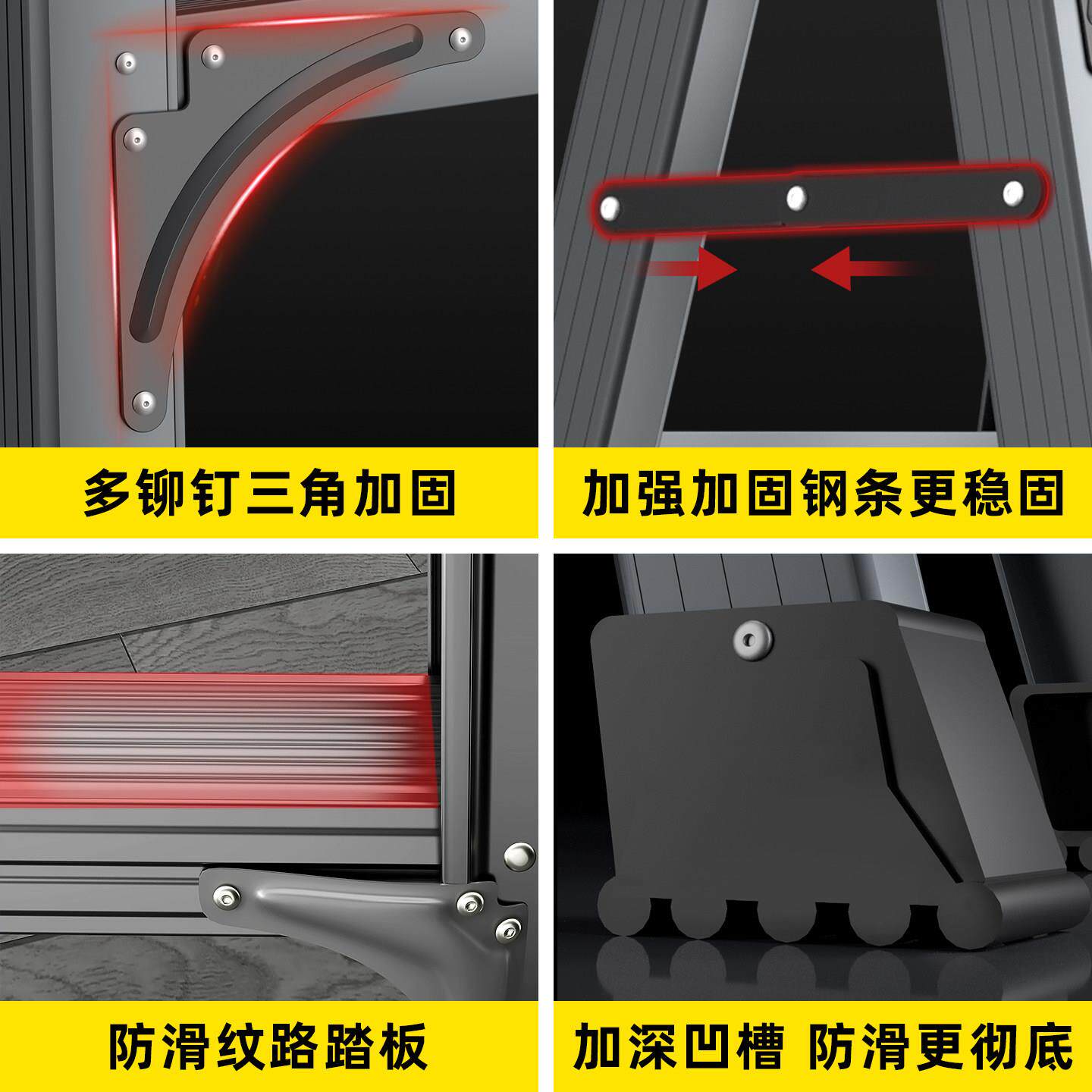 多铆钉三角加固

加强加固钢条更稳固

防滑纹路踏板

加深凹槽 防滑更彻底