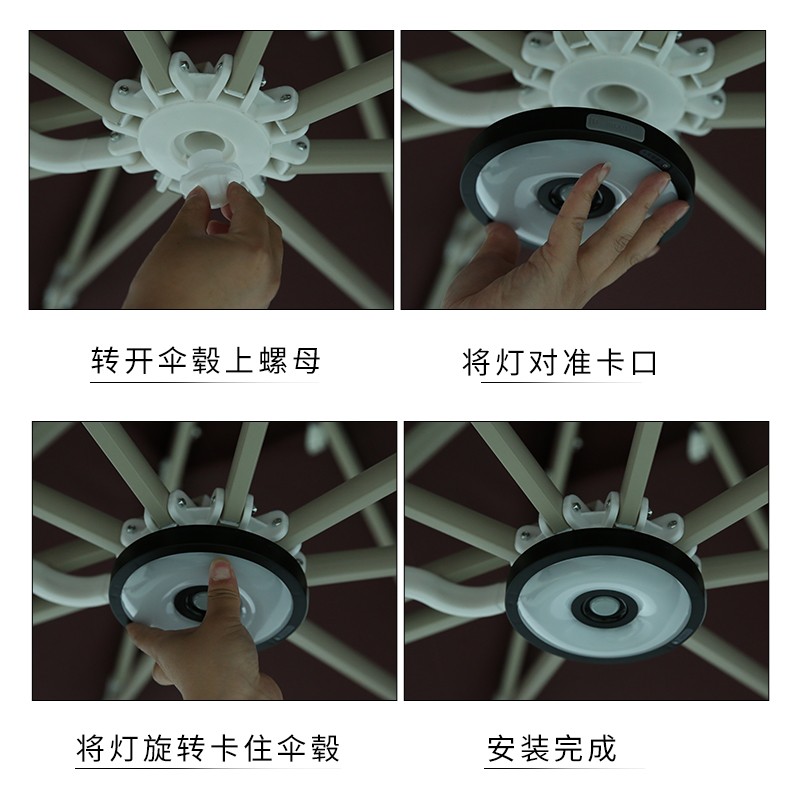 转开伞毂上螺母

将灯对准卡口

将灯旋转卡住伞毂

安装完成