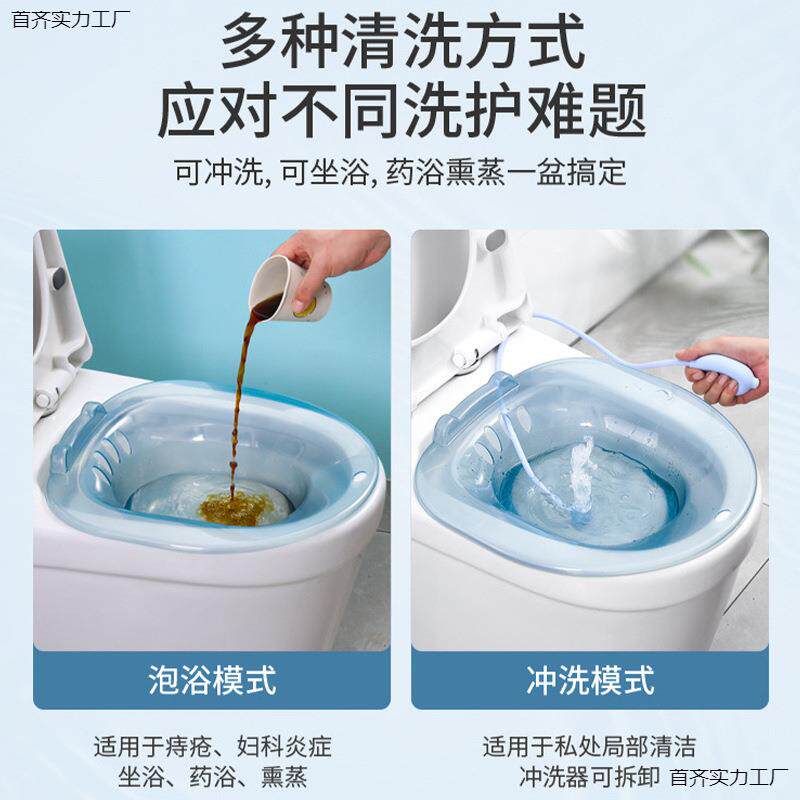 首齐实力工厂

多种清洗方式
应对不同洗护难题

可冲洗, 可坐浴, 药浴熏蒸一盆搞定

泡浴模式

适用于痔疮、妇科炎症
坐浴、药浴、熏蒸

冲洗模式

适用于私处局部清洁
冲洗器可拆卸

首齐实力工厂