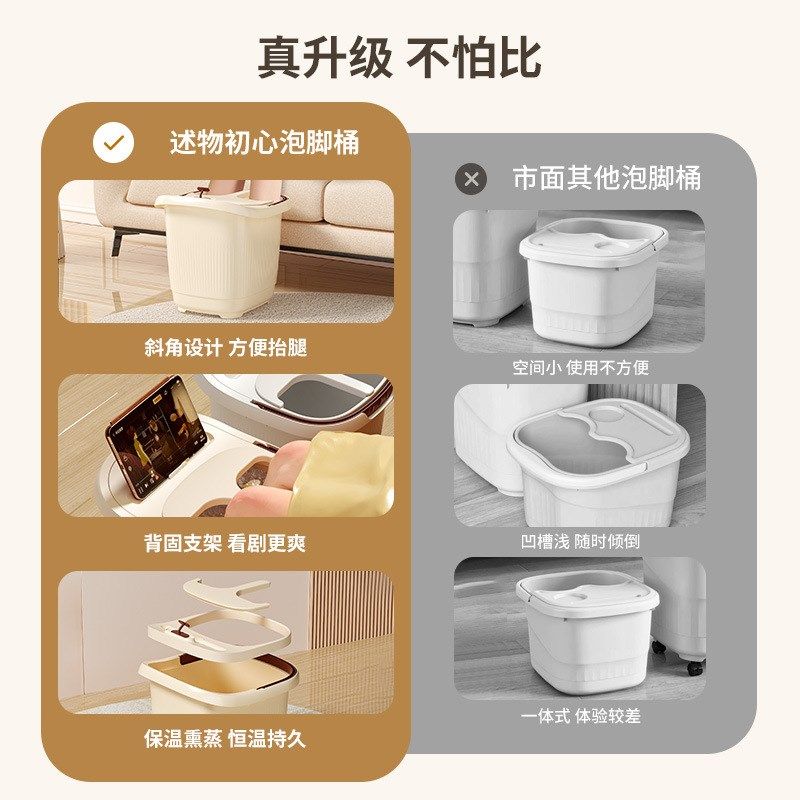 真升级 不怕比

述物初心泡脚桶

斜角设计 方便抬腿

背固支架 看剧更爽

保温熏蒸 恒温持久

市面其他泡脚桶

空间小 使用不方便

凹槽浅 随时倾倒

一体式 体验较差