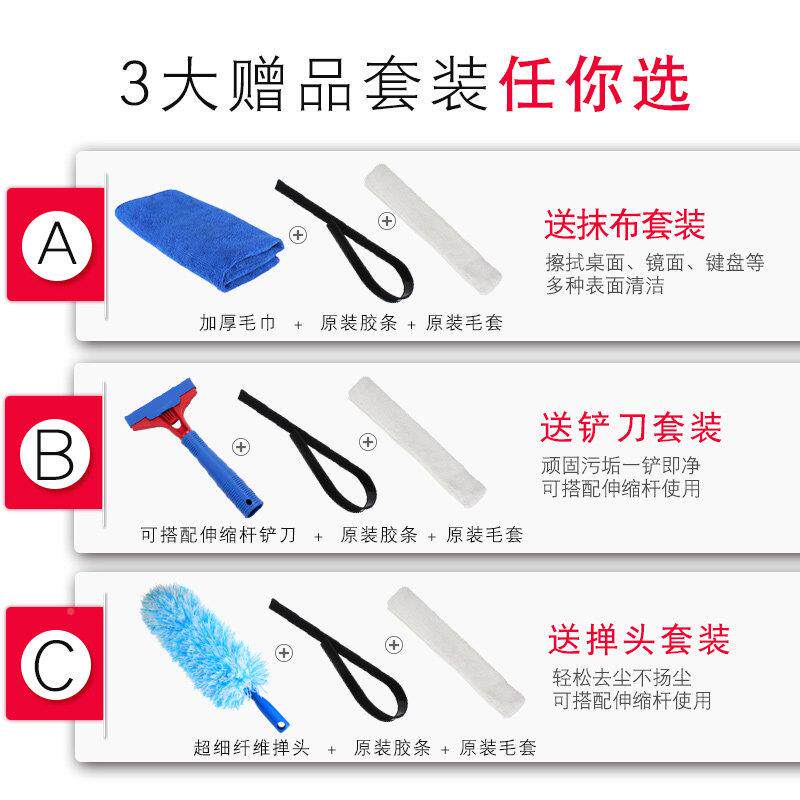 3大赠品套装任你选

A

加厚毛巾 + 原装胶条 + 原装毛套

送抹布套装
擦拭桌面、镜面、键盘等多种表面清洁

B

可搭配伸缩杆铲刀 + 原装胶条 + 原装毛套

送铲刀套装
顽固污垢一铲即净
可搭配伸缩杆使用

C

超细纤维掸头 + 原装胶条 + 原装毛套

送掸头套装
轻松去尘不扬尘
可搭配伸缩杆使用