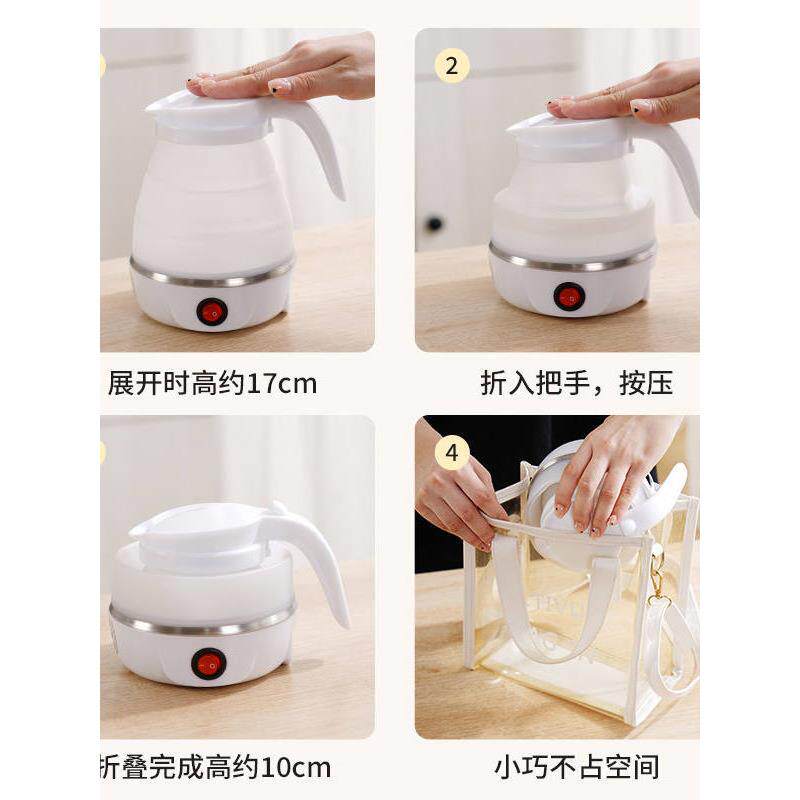 2

展开时高约17cm

折入把手，按压

4

折叠完成高约10cm

小巧不占空间