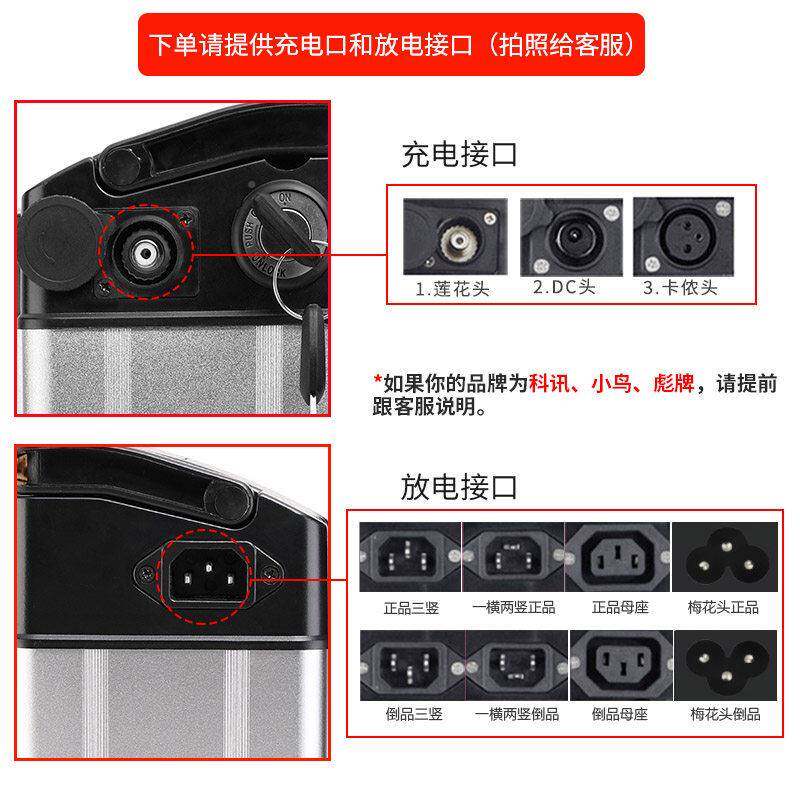 下单请提供充电口和放电接口（拍照给客服）

ON
PUSH
UNLOCK

充电接口

1.莲花头　2.DC头　3.卡侬头

*如果你的品牌为科讯、小鸟、彪牌，请提前跟客服说明。

放电接口

正品三竖　一横两竖正品　正品母座　梅花头正品

倒品三竖　一横两竖倒品　倒品母座　梅花头倒品