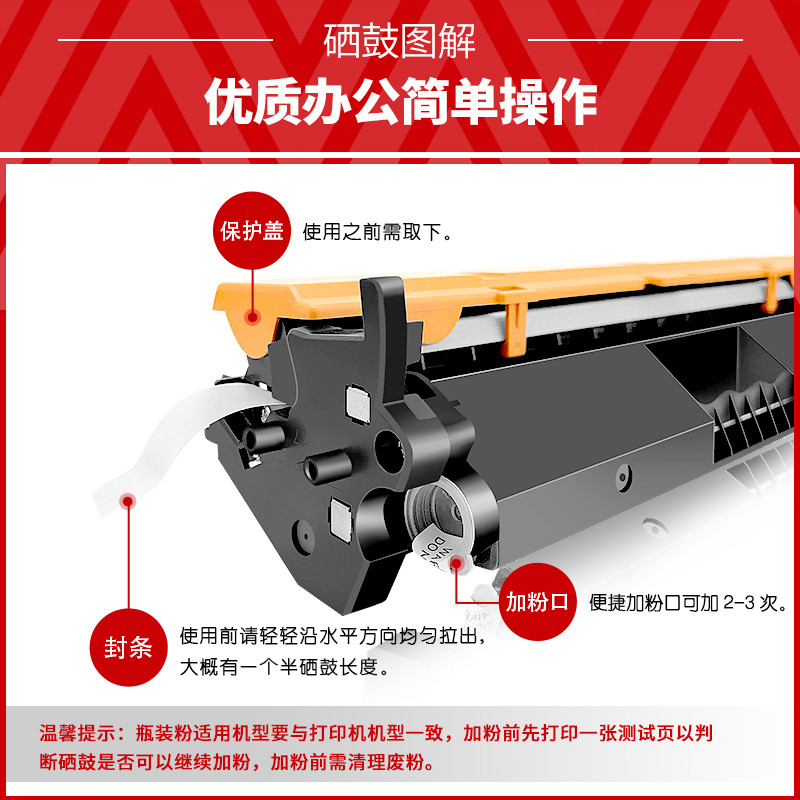 硒鼓图解
优质办公简单操作

保护盖 使用之前需取下。

加粉口 便捷加粉口可加 2-3 次。

封条 使用前请轻轻沿水平方向均匀拉出，大概有一个半硒鼓长度。

温馨提示：瓶装粉适用机型要与打印机机型一致，加粉前先打印一张测试页以判断硒鼓是否可以继续加粉，加粉前需清理废粉。