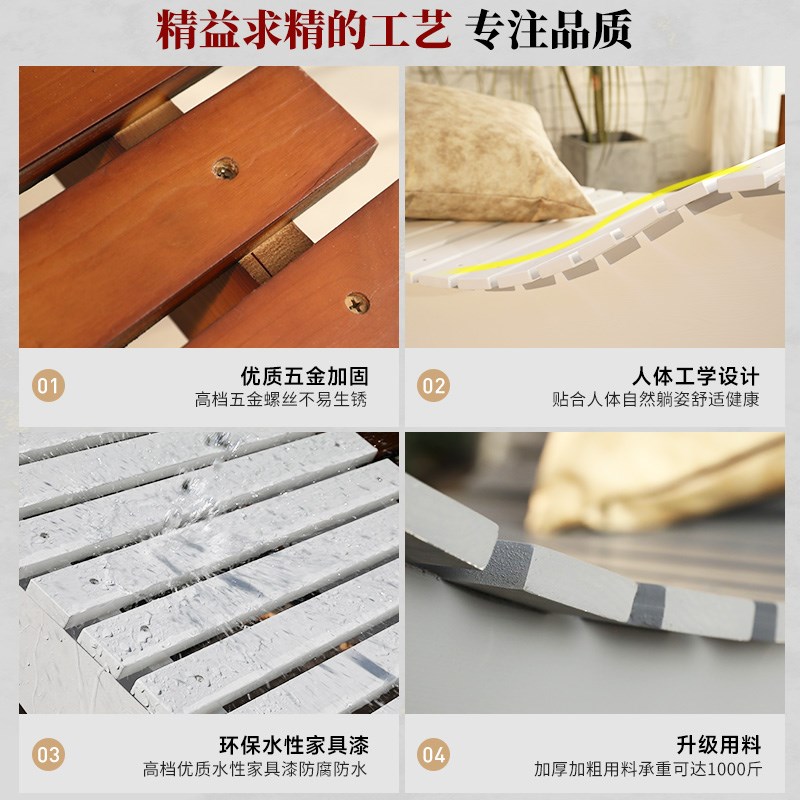 精益求精的工艺 专注品质

01
优质五金加固
高档五金螺丝不易生锈

02
人体工学设计
贴合人体自然躺姿舒适健康

03
环保水性家具漆
高档优质水性家具漆防腐防水

04
升级用料
加厚加粗用料承重可达1000斤