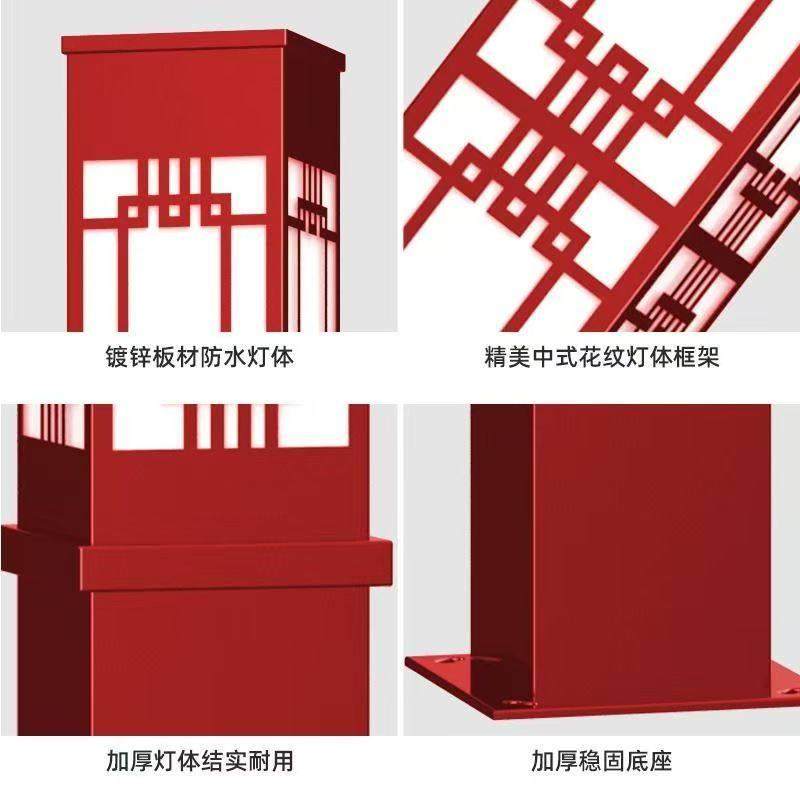 镀锌板材防水灯体

精美中式花纹灯体框架

加厚灯体结实耐用

加厚稳固底座