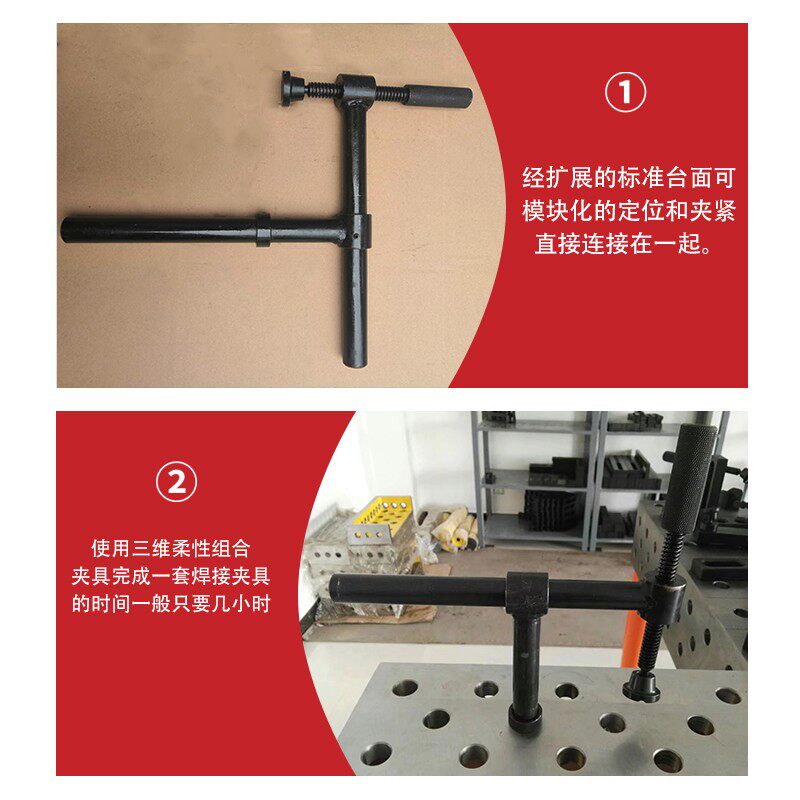 ①

经扩展的标准台面可模块化的定位和夹紧直接连接在一起。

②

使用三维柔性组合夹具完成一套焊接夹具的时间一般只要几小时