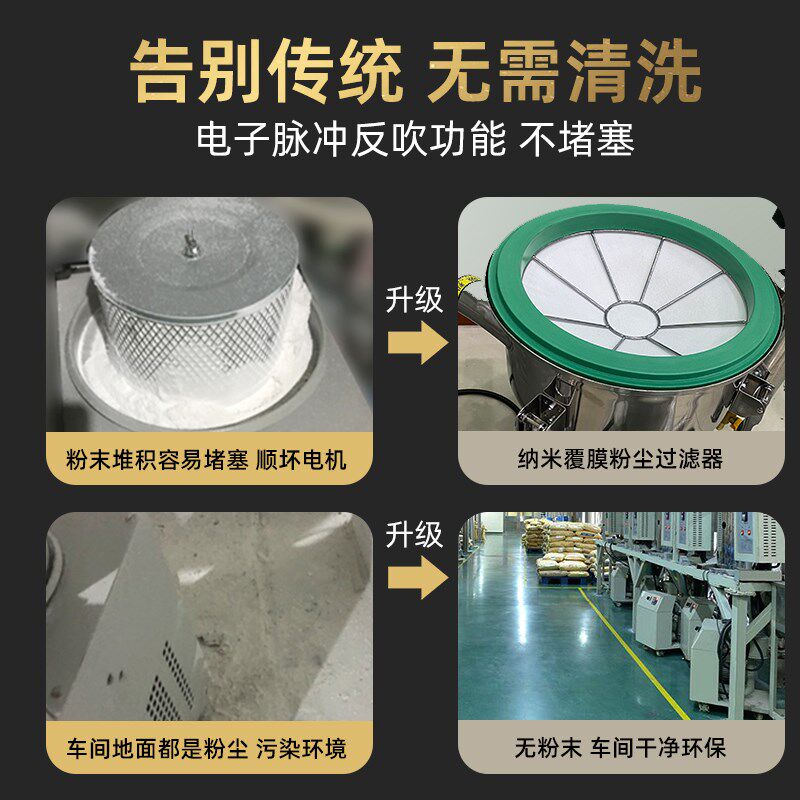 告别传统 无需清洗
电子脉冲反吹功能 不堵塞

粉末堆积容易堵塞 顺坏电机

升级

纳米覆膜粉尘过滤器

车间地面都是粉尘 污染环境

升级

无粉末 车间干净环保