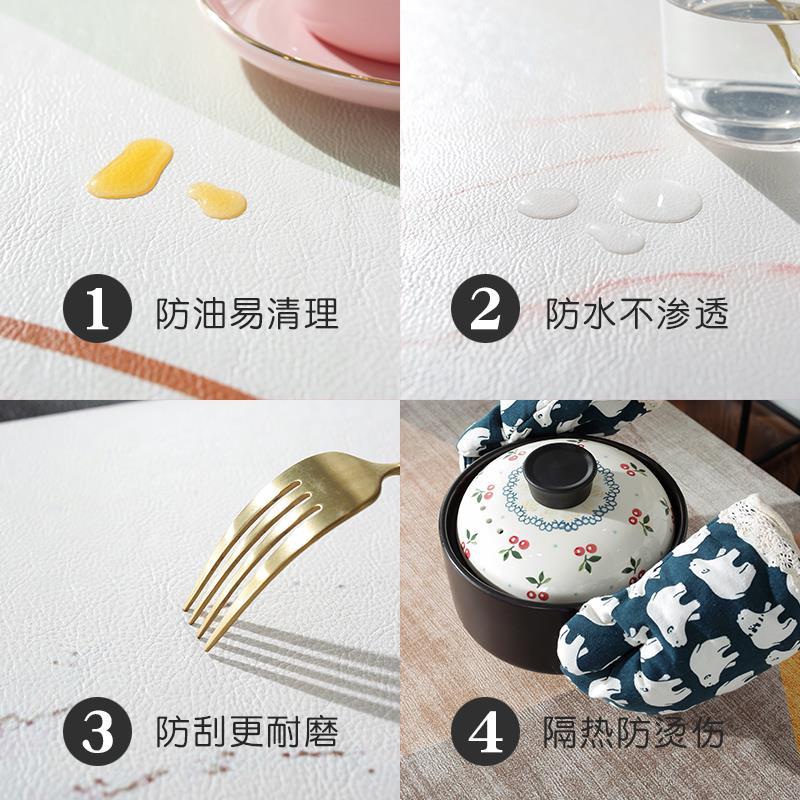 1 防油易清理

2 防水不渗透

3 防刮更耐磨

4 隔热防烫伤