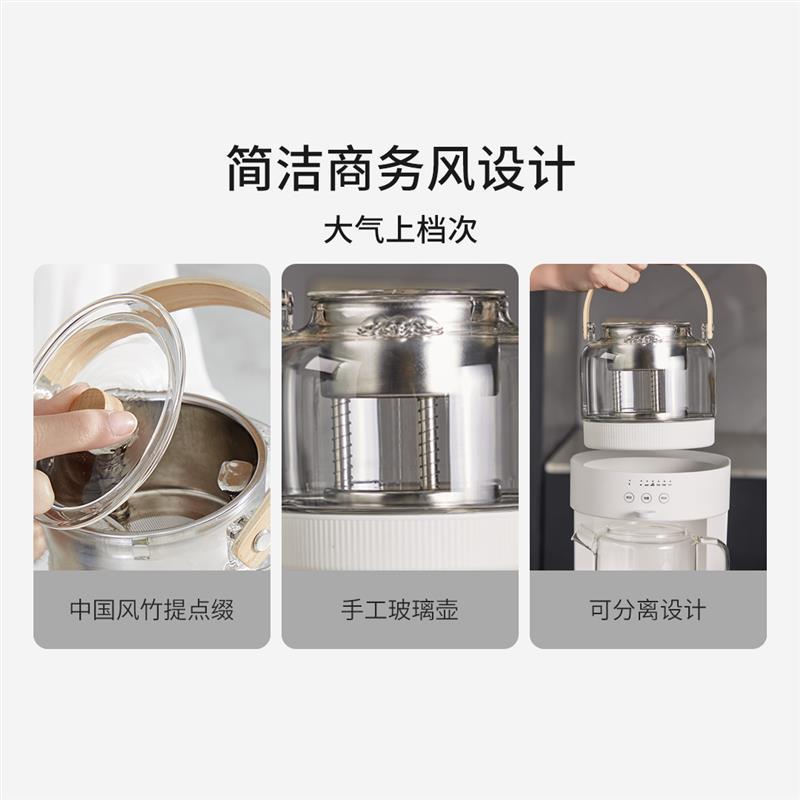 简洁商务风设计

大气上档次

中国风竹提点缀

手工玻璃壶

可分离设计