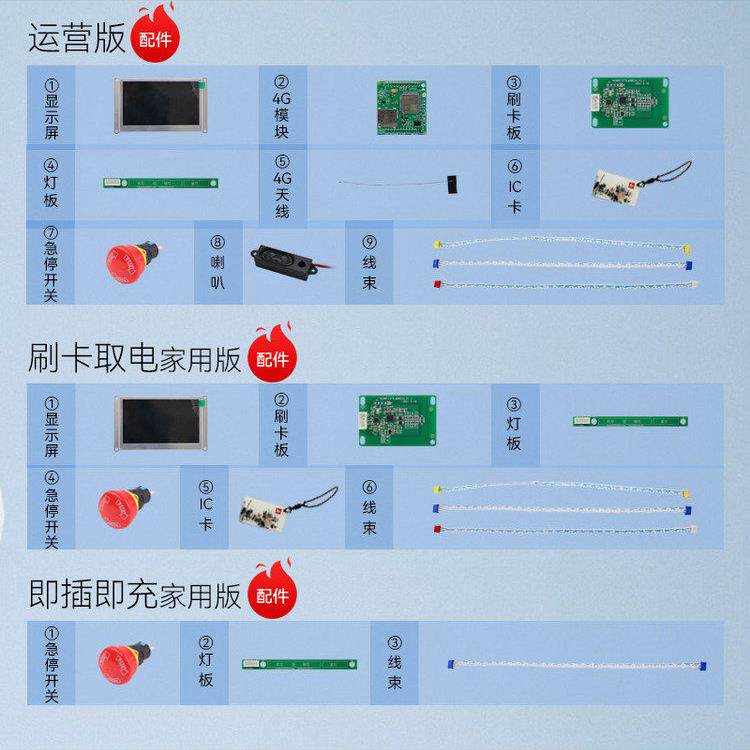 运营版 配件

①显示屏
②4G模块
③刷卡板
④灯板
⑤4G天线
⑥IC卡
⑦急停开关
⑧喇叭
⑨线束

刷卡取电家用版 配件

①显示屏
②刷卡板
③灯板
④急停开关
⑤IC卡
⑥线束

即插即充家用版 配件

①急停开关
②灯板
③线束