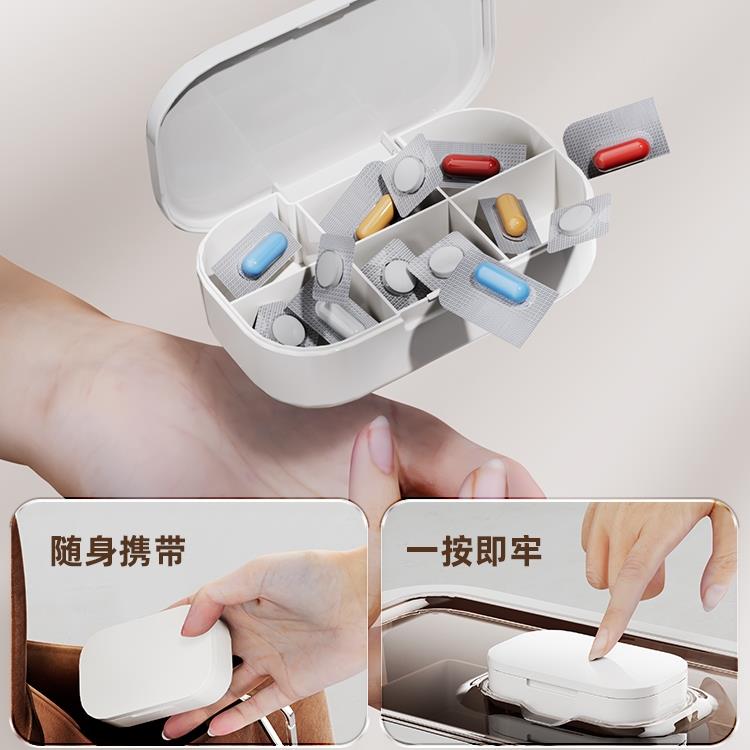 随身携带

一按即牢