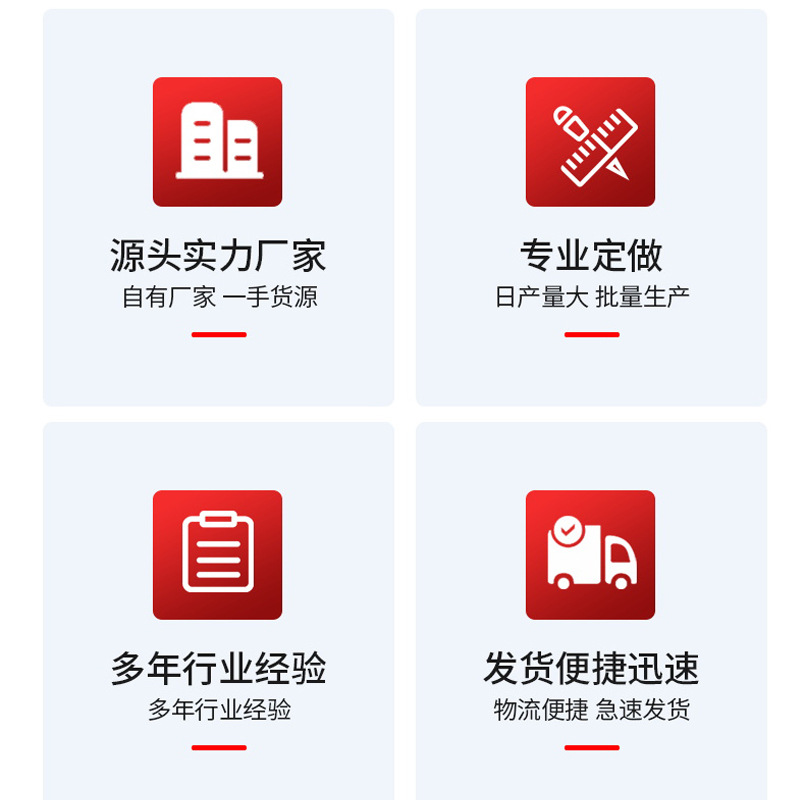 源头实力厂家
自有厂家 一手货源

专业定做
日产量大 批量生产

多年行业经验
多年行业经验

发货便捷迅速
物流便捷 急速发货