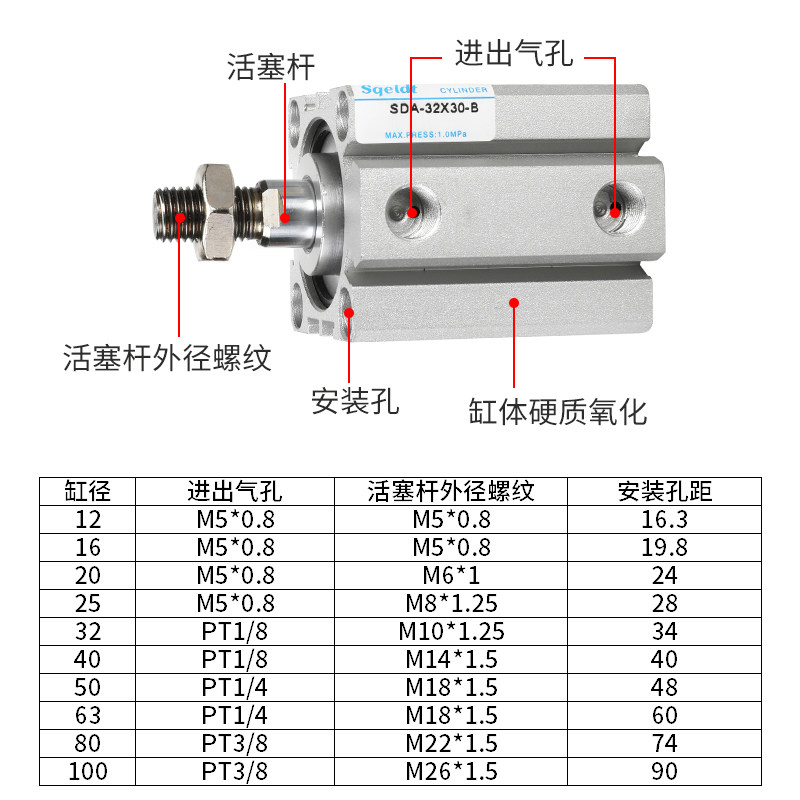 活塞杆

进出气孔

Sqeldt CYLINDER
SDA-32X30-B
MAX.PRESS:1.0MPa

活塞杆外径螺纹

安装孔

缸体硬质氧化

| 缸径 | 进出气孔 | 活塞杆外径螺纹 | 安装孔距 |
|---|---|---|---|
| 12 | M5*0.8 | M5*0.8 | 16.3 |
| 16 | M5*0.8 | M5*0.8 | 19.8 |
| 20 | M5*0.8 | M6*1 | 24 |
| 25 | M5*0.8 | M8*1.25 | 28 |
| 32 | PT1/8 | M10*1.25 | 34 |
| 40 | PT1/8 | M14*1.5 | 40 |
| 50 | PT1/4 | M18*1.5 | 48 |
| 63 | PT1/4 | M18*1.5 | 60 |
| 80 | PT3/8 | M22*1.5 | 74 |
| 100 | PT3/8 | M26*1.5 | 90 |