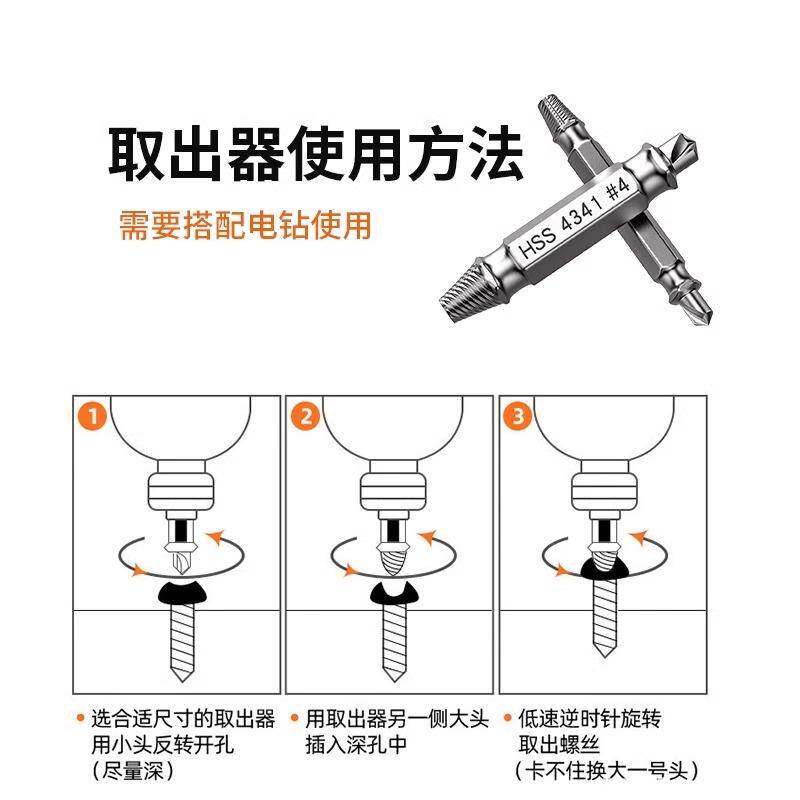 取出器使用方法

需要搭配电钻使用

HSS 4341 #4

1

2

3

• 选合适尺寸的取出器用小头反转开孔（尽量深）

• 用取出器另一侧大头插入深孔中

• 低速逆时针旋转取出螺丝（卡不住换大一号头）