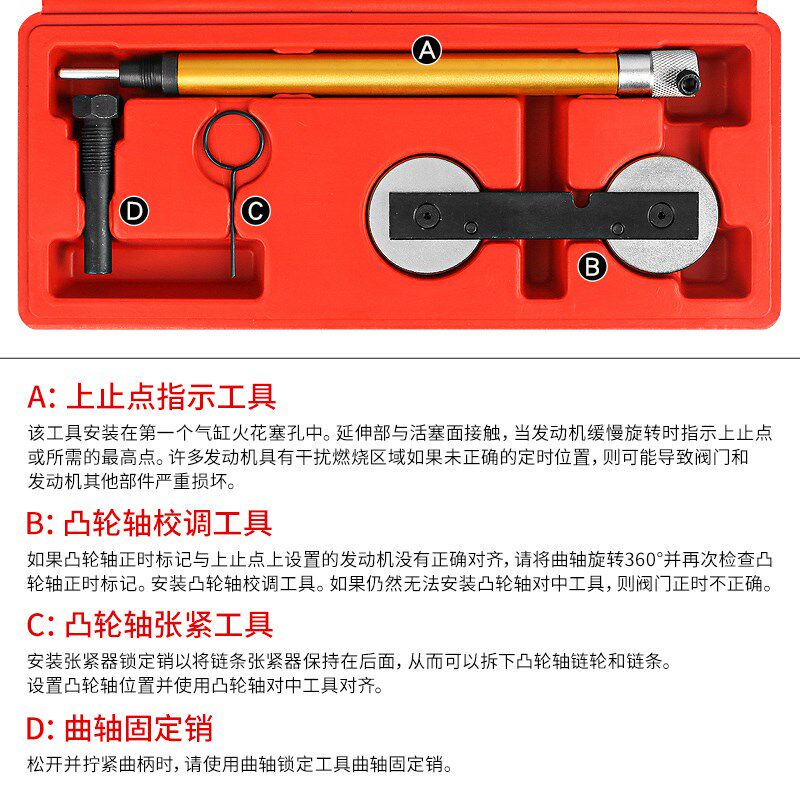 A

D

C

B

A: 上止点指示工具

该工具安装在第一个气缸火花塞孔中。延伸部与活塞面接触，当发动机缓慢旋转时指示上止点或所需的最高点。许多发动机具有干扰燃烧区域如果未正确的定时位置，则可能导致阀门和发动机其他部件严重损坏。

B: 凸轮轴校调工具

如果凸轮轴正时标记与上止点上设置的发动机没有正确对齐，请将曲轴旋转360°并再次检查凸轮轴正时标记。安装凸轮轴校调工具。如果仍然无法安装凸轮轴对中工具，则阀门正时不正确。

C: 凸轮轴张紧工具

安装张紧器锁定销以将链条张紧器保持在后面，从而可以拆下凸轮轴链轮和链条。
设置凸轮轴位置并使用凸轮轴对中工具对齐。

D: 曲轴固定销

松开并拧紧曲柄时，请使用曲轴锁定工具曲轴固定销。