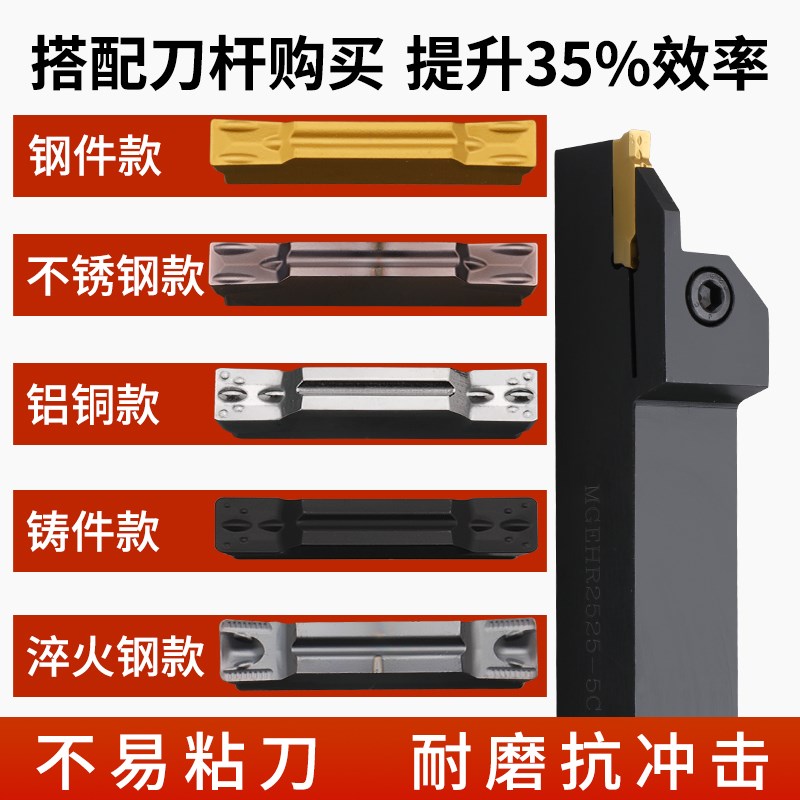 搭配刀杆购买 提升35%效率

钢件款

不锈钢款

铝铜款

铸件款

淬火钢款

MGEHR2525-5C

不易粘刀 耐磨抗冲击